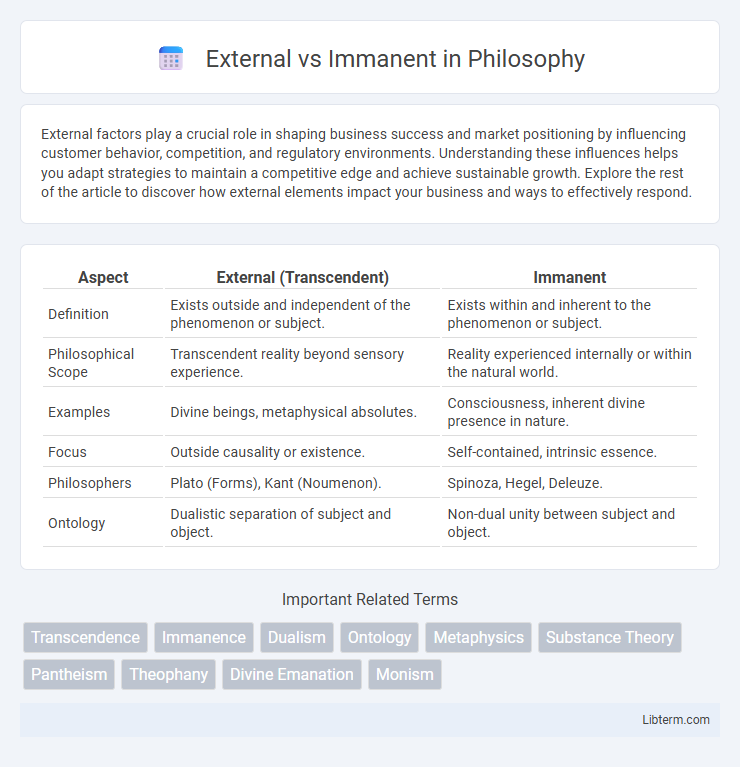 External vs Immanent in Philosophy

External factors play a crucial role in shaping business success and market positioning by influencing customer behavior, competition, and regulatory environments. Understanding these influences helps you adapt strategies to maintain a competitive edge and achieve sustainable growth. Explore the rest of the article to discover how external elements impact your business and ways to effectively respond.

| Aspect | External (Transcendent) | Immanent |
|---|---|---|
| Definition | Exists outside and independent of the phenomenon or subject. | Exists within and inherent to the phenomenon or subject. |
| Philosophical Scope | Transcendent reality beyond sensory experience. | Reality experienced internally or within the natural world. |
| Examples | Divine beings, metaphysical absolutes. | Consciousness, inherent divine presence in nature. |
| Focus | Outside causality or existence. | Self-contained, intrinsic essence. |
| Philosophers | Plato (Forms), Kant (Noumenon). | Spinoza, Hegel, Deleuze. |
| Ontology | Dualistic separation of subject and object. | Non-dual unity between subject and object. |

Important Related Terms

Transcendence Immanence Dualism Ontology Metaphysics Substance Theory Pantheism Theophany Divine Emanation Monism

Libterm.com