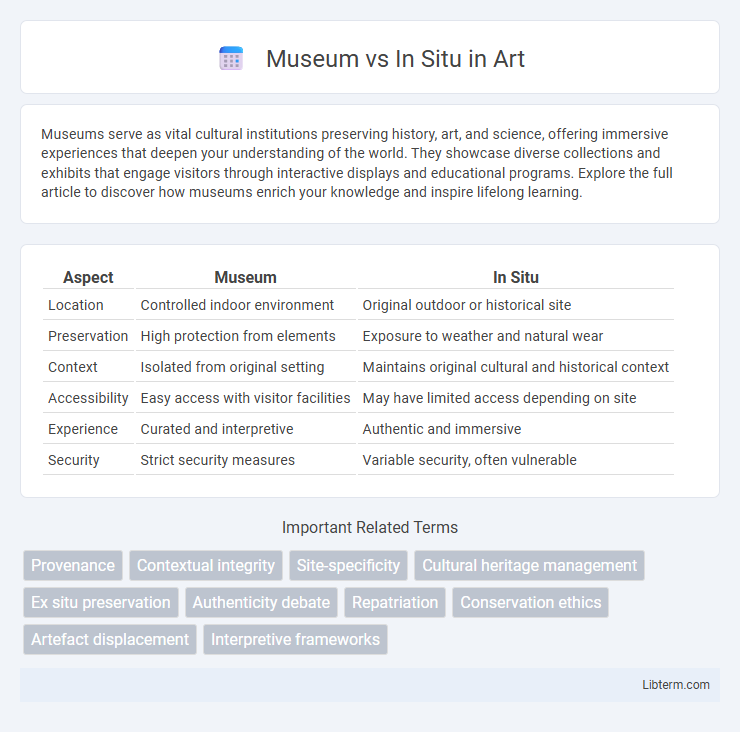 Museum vs In Situ in Art

Museums serve as vital cultural institutions preserving history, art, and science, offering immersive experiences that deepen your understanding of the world. They showcase diverse collections and exhibits that engage visitors through interactive displays and educational programs. Explore the full article to discover how museums enrich your knowledge and inspire lifelong learning.

| Aspect | Museum | In Situ |
|---|---|---|
| Location | Controlled indoor environment | Original outdoor or historical site |
| Preservation | High protection from elements | Exposure to weather and natural wear |
| Context | Isolated from original setting | Maintains original cultural and historical context |
| Accessibility | Easy access with visitor facilities | May have limited access depending on site |
| Experience | Curated and interpretive | Authentic and immersive |
| Security | Strict security measures | Variable security, often vulnerable |

Important Related Terms

Provenance
Contextual integrity
Site-specificity
Cultural heritage management
Ex situ preservation
Authenticity debate
Repatriation
Conservation ethics
Artefact displacement
Interpretive frameworks

Libterm.com