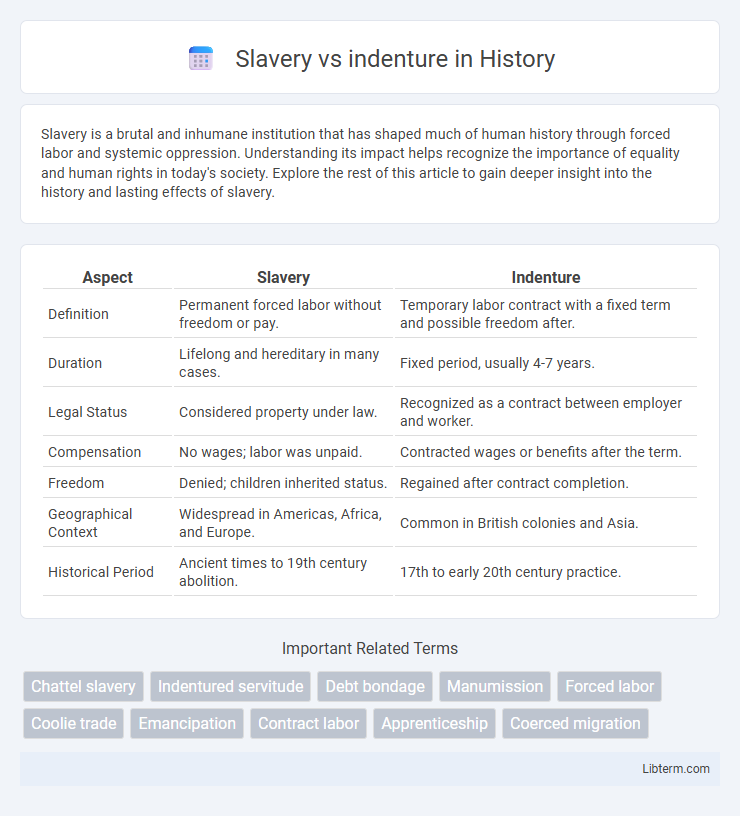 Slavery vs indenture in History

Slavery is a brutal and inhumane institution that has shaped much of human history through forced labor and systemic oppression. Understanding its impact helps recognize the importance of equality and human rights in today's society. Explore the rest of this article to gain deeper insight into the history and lasting effects of slavery.

| Aspect | Slavery | Indenture |
|---|---|---|
| Definition | Permanent forced labor without freedom or pay. | Temporary labor contract with a fixed term and possible freedom after. |
| Duration | Lifelong and hereditary in many cases. | Fixed period, usually 4-7 years. |
| Legal Status | Considered property under law. | Recognized as a contract between employer and worker. |
| Compensation | No wages; labor was unpaid. | Contracted wages or benefits after the term. |
| Freedom | Denied; children inherited status. | Regained after contract completion. |
| Geographical Context | Widespread in Americas, Africa, and Europe. | Common in British colonies and Asia. |
| Historical Period | Ancient times to 19th century abolition. | 17th to early 20th century practice. |

Important Related Terms

Chattel slavery
Indentured servitude
Debt bondage
Manumission
Forced labor
Coolie trade
Emancipation
Contract labor
Apprenticeship
Coerced migration

Libterm.com