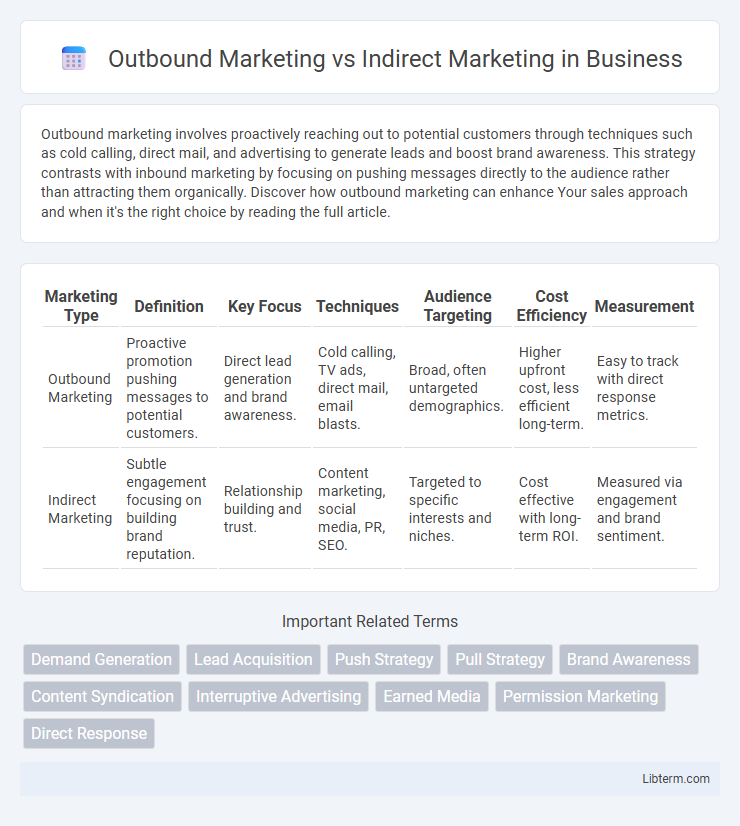 Outbound Marketing vs Indirect Marketing in Business

Outbound marketing involves proactively reaching out to potential customers through techniques such as cold calling, direct mail, and advertising to generate leads and boost brand awareness. This strategy contrasts with inbound marketing by focusing on pushing messages directly to the audience rather than attracting them organically. Discover how outbound marketing can enhance Your sales approach and when it's the right choice by reading the full article.

| Marketing Type | Definition | Key Focus | Techniques | Audience Targeting | Cost Efficiency | Measurement |
|---|---|---|---|---|---|---|
| Outbound Marketing | Proactive promotion pushing messages to potential customers. | Direct lead generation and brand awareness. | Cold calling, TV ads, direct mail, email blasts. | Broad, often untargeted demographics. | Higher upfront cost, less efficient long-term. | Easy to track with direct response metrics. |
| Indirect Marketing | Subtle engagement focusing on building brand reputation. | Relationship building and trust. | Content marketing, social media, PR, SEO. | Targeted to specific interests and niches. | Cost effective with long-term ROI. | Measured via engagement and brand sentiment. |

Important Related Terms

Demand Generation
Lead Acquisition
Push Strategy
Pull Strategy
Brand Awareness
Content Syndication
Interruptive Advertising
Earned Media
Permission Marketing
Direct Response

Libterm.com