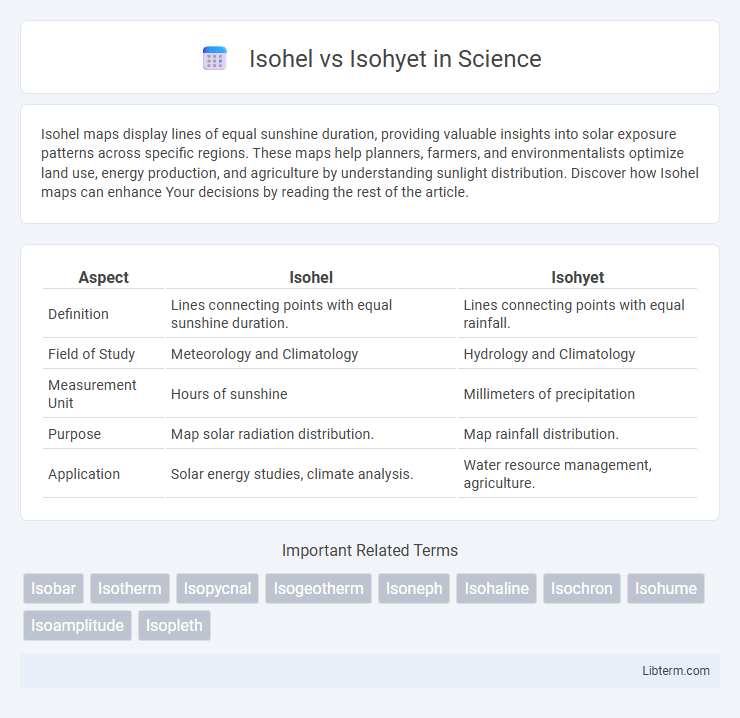 Isohel vs Isohyet in Science

Isohel maps display lines of equal sunshine duration, providing valuable insights into solar exposure patterns across specific regions. These maps help planners, farmers, and environmentalists optimize land use, energy production, and agriculture by understanding sunlight distribution. Discover how Isohel maps can enhance Your decisions by reading the rest of the article.

| Aspect | Isohel | Isohyet |
|---|---|---|
| Definition | Lines connecting points with equal sunshine duration. | Lines connecting points with equal rainfall. |
| Field of Study | Meteorology and Climatology | Hydrology and Climatology |
| Measurement Unit | Hours of sunshine | Millimeters of precipitation |
| Purpose | Map solar radiation distribution. | Map rainfall distribution. |
| Application | Solar energy studies, climate analysis. | Water resource management, agriculture. |

Important Related Terms

Isobar Isotherm Isopycnal Isogeotherm Isoneph Isohaline Isochron Isohume Isoamplitude Isopleth

Libterm.com