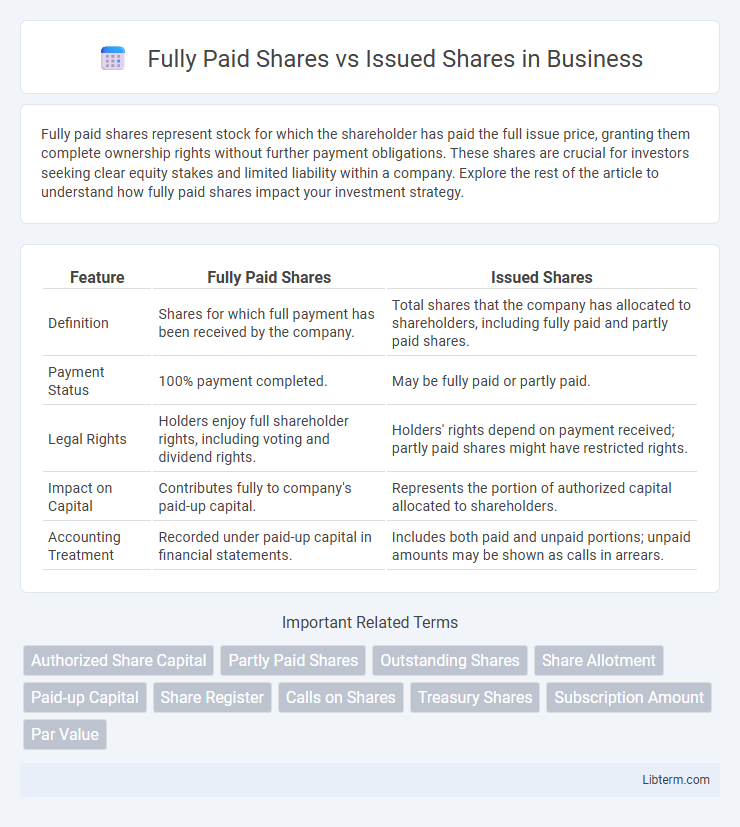 Fully Paid Shares vs Issued Shares in Business

Fully paid shares represent stock for which the shareholder has paid the full issue price, granting them complete ownership rights without further payment obligations. These shares are crucial for investors seeking clear equity stakes and limited liability within a company. Explore the rest of the article to understand how fully paid shares impact your investment strategy.

| Feature | Fully Paid Shares | Issued Shares |
|---|---|---|
| Definition | Shares for which full payment has been received by the company. | Total shares that the company has allocated to shareholders, including fully paid and partly paid shares. |
| Payment Status | 100% payment completed. | May be fully paid or partly paid. |
| Legal Rights | Holders enjoy full shareholder rights, including voting and dividend rights. | Holders' rights depend on payment received; partly paid shares might have restricted rights. |
| Impact on Capital | Contributes fully to company's paid-up capital. | Represents the portion of authorized capital allocated to shareholders. |
| Accounting Treatment | Recorded under paid-up capital in financial statements. | Includes both paid and unpaid portions; unpaid amounts may be shown as calls in arrears. |

Important Related Terms

Authorized Share Capital
Partly Paid Shares
Outstanding Shares
Share Allotment
Paid-up Capital
Share Register
Calls on Shares
Treasury Shares
Subscription Amount
Par Value

Libterm.com