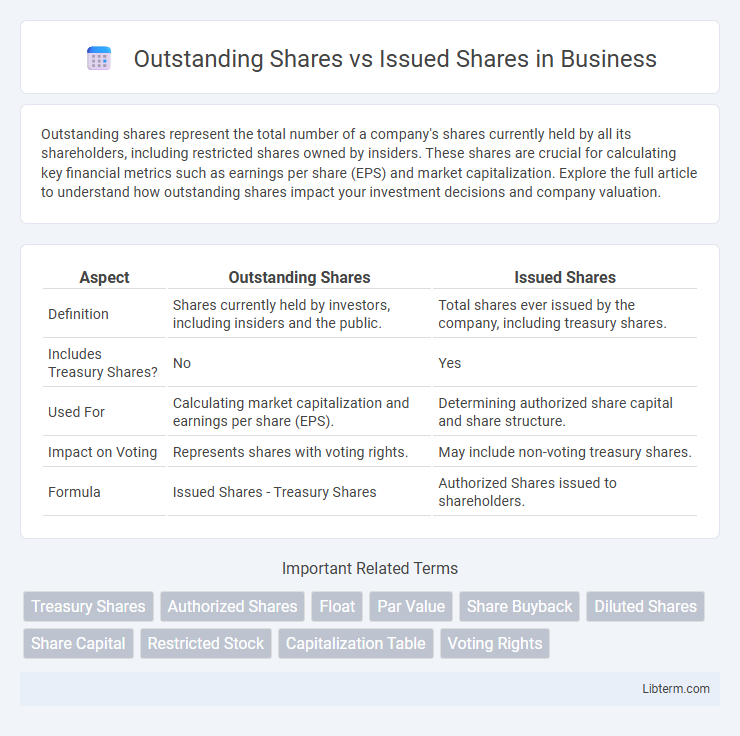 Outstanding Shares vs Issued Shares in Business

Outstanding shares represent the total number of a company's shares currently held by all its shareholders, including restricted shares owned by insiders. These shares are crucial for calculating key financial metrics such as earnings per share (EPS) and market capitalization. Explore the full article to understand how outstanding shares impact your investment decisions and company valuation.

| Aspect | Outstanding Shares | Issued Shares |
|---|---|---|
| Definition | Shares currently held by investors, including insiders and the public. | Total shares ever issued by the company, including treasury shares. |
| Includes Treasury Shares? | No | Yes |
| Used For | Calculating market capitalization and earnings per share (EPS). | Determining authorized share capital and share structure. |
| Impact on Voting | Represents shares with voting rights. | May include non-voting treasury shares. |
| Formula | Issued Shares - Treasury Shares | Authorized Shares issued to shareholders. |

Important Related Terms

Treasury Shares
Authorized Shares
Float
Par Value
Share Buyback
Diluted Shares
Share Capital
Restricted Stock
Capitalization Table
Voting Rights

Libterm.com