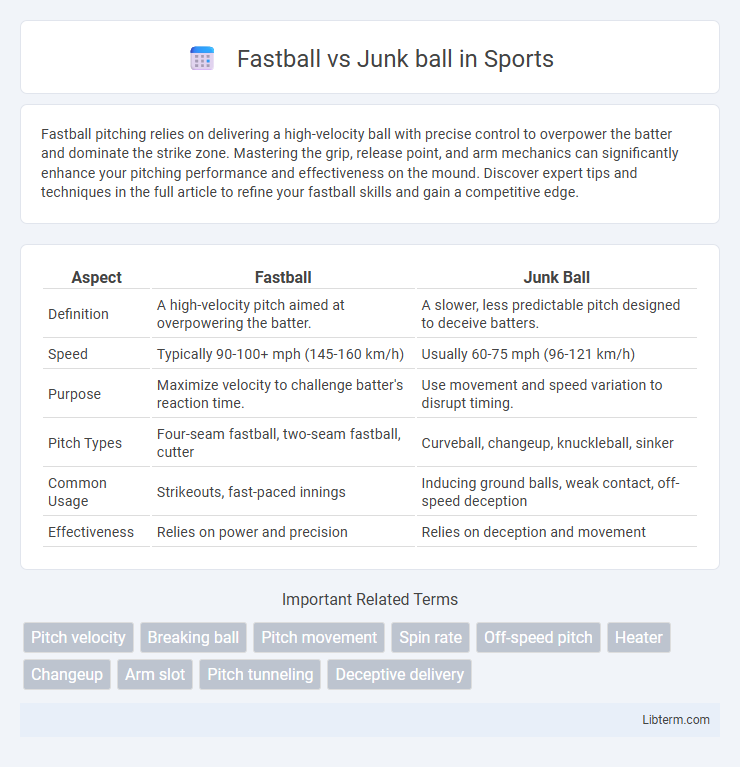 Fastball vs Junk ball in Sports

Fastball pitching relies on delivering a high-velocity ball with precise control to overpower the batter and dominate the strike zone. Mastering the grip, release point, and arm mechanics can significantly enhance your pitching performance and effectiveness on the mound. Discover expert tips and techniques in the full article to refine your fastball skills and gain a competitive edge.

| Aspect | Fastball | Junk Ball |
|---|---|---|
| Definition | A high-velocity pitch aimed at overpowering the batter. | A slower, less predictable pitch designed to deceive batters. |
| Speed | Typically 90-100+ mph (145-160 km/h) | Usually 60-75 mph (96-121 km/h) |
| Purpose | Maximize velocity to challenge batter's reaction time. | Use movement and speed variation to disrupt timing. |
| Pitch Types | Four-seam fastball, two-seam fastball, cutter | Curveball, changeup, knuckleball, sinker |
| Common Usage | Strikeouts, fast-paced innings | Inducing ground balls, weak contact, off-speed deception |
| Effectiveness | Relies on power and precision | Relies on deception and movement |

Important Related Terms

Pitch velocity
Breaking ball
Pitch movement
Spin rate
Off-speed pitch
Heater
Changeup
Arm slot
Pitch tunneling
Deceptive delivery

Libterm.com