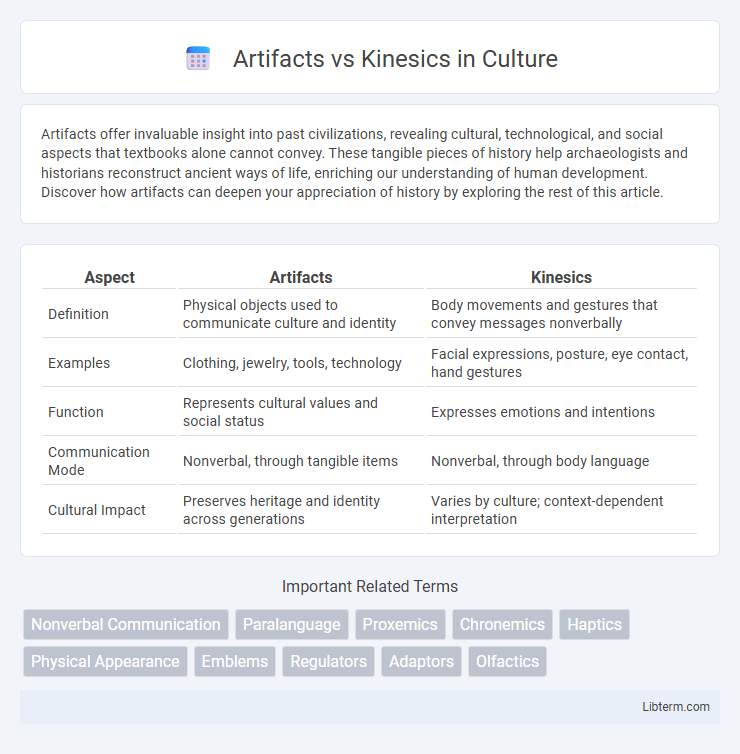 Artifacts vs Kinesics in Culture

Artifacts offer invaluable insight into past civilizations, revealing cultural, technological, and social aspects that textbooks alone cannot convey. These tangible pieces of history help archaeologists and historians reconstruct ancient ways of life, enriching our understanding of human development. Discover how artifacts can deepen your appreciation of history by exploring the rest of this article.

| Aspect | Artifacts | Kinesics |
|---|---|---|
| Definition | Physical objects used to communicate culture and identity | Body movements and gestures that convey messages nonverbally |
| Examples | Clothing, jewelry, tools, technology | Facial expressions, posture, eye contact, hand gestures |
| Function | Represents cultural values and social status | Expresses emotions and intentions |
| Communication Mode | Nonverbal, through tangible items | Nonverbal, through body language |
| Cultural Impact | Preserves heritage and identity across generations | Varies by culture; context-dependent interpretation |

Important Related Terms

Nonverbal Communication
Paralanguage
Proxemics
Chronemics
Haptics
Physical Appearance
Emblems
Regulators
Adaptors
Olfactics

Libterm.com