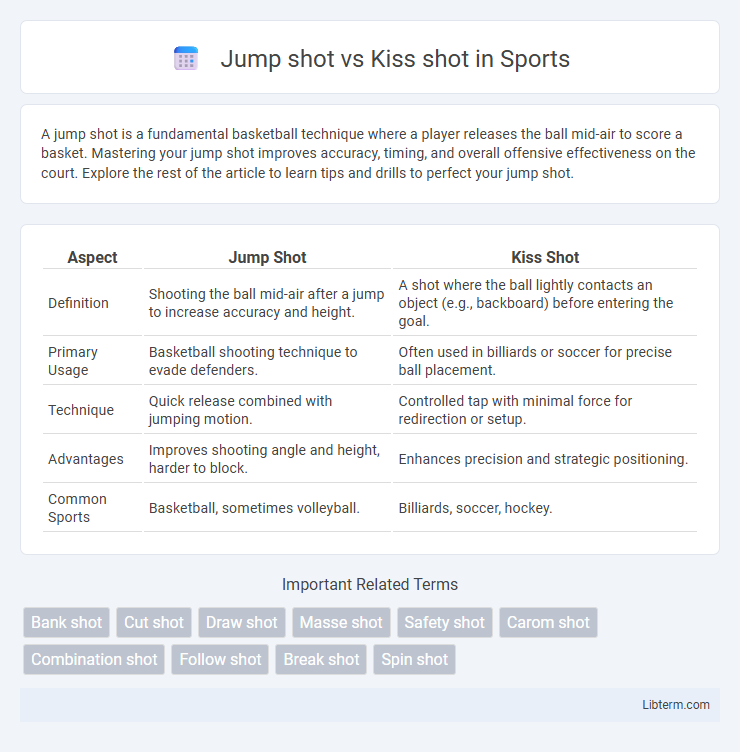 Jump shot vs Kiss shot in Sports

A jump shot is a fundamental basketball technique where a player releases the ball mid-air to score a basket. Mastering your jump shot improves accuracy, timing, and overall offensive effectiveness on the court. Explore the rest of the article to learn tips and drills to perfect your jump shot.

| Aspect | Jump Shot | Kiss Shot |
|---|---|---|
| Definition | Shooting the ball mid-air after a jump to increase accuracy and height. | A shot where the ball lightly contacts an object (e.g., backboard) before entering the goal. |
| Primary Usage | Basketball shooting technique to evade defenders. | Often used in billiards or soccer for precise ball placement. |
| Technique | Quick release combined with jumping motion. | Controlled tap with minimal force for redirection or setup. |
| Advantages | Improves shooting angle and height, harder to block. | Enhances precision and strategic positioning. |
| Common Sports | Basketball, sometimes volleyball. | Billiards, soccer, hockey. |

Important Related Terms

Bank shot
Cut shot
Draw shot
Masse shot
Safety shot
Carom shot
Combination shot
Follow shot
Break shot
Spin shot

Libterm.com