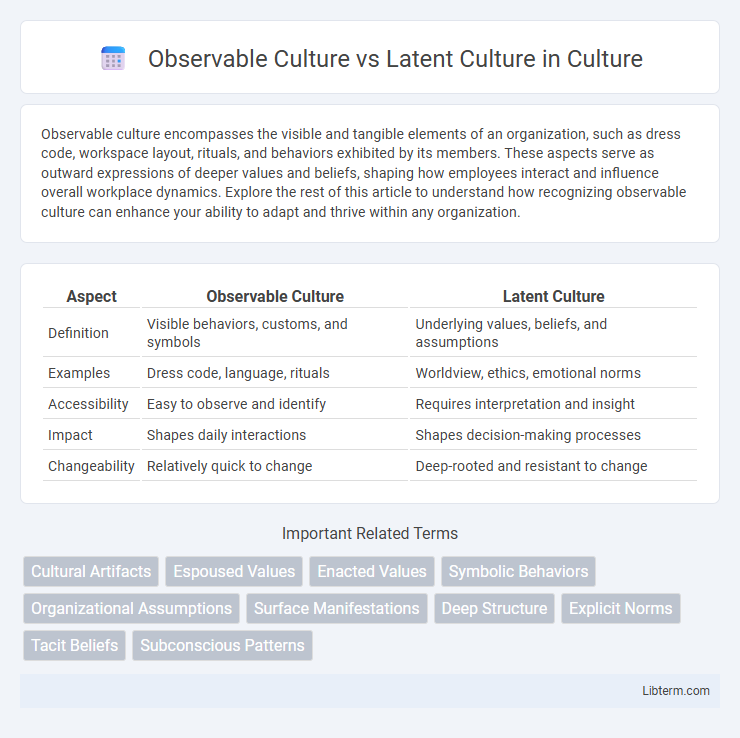 Observable Culture vs Latent Culture in Culture

Observable culture encompasses the visible and tangible elements of an organization, such as dress code, workspace layout, rituals, and behaviors exhibited by its members. These aspects serve as outward expressions of deeper values and beliefs, shaping how employees interact and influence overall workplace dynamics. Explore the rest of this article to understand how recognizing observable culture can enhance your ability to adapt and thrive within any organization.

| Aspect | Observable Culture | Latent Culture |
|---|---|---|
| Definition | Visible behaviors, customs, and symbols | Underlying values, beliefs, and assumptions |
| Examples | Dress code, language, rituals | Worldview, ethics, emotional norms |
| Accessibility | Easy to observe and identify | Requires interpretation and insight |
| Impact | Shapes daily interactions | Shapes decision-making processes |
| Changeability | Relatively quick to change | Deep-rooted and resistant to change |

Important Related Terms

Cultural Artifacts
Espoused Values
Enacted Values
Symbolic Behaviors
Organizational Assumptions
Surface Manifestations
Deep Structure
Explicit Norms
Tacit Beliefs
Subconscious Patterns

Libterm.com