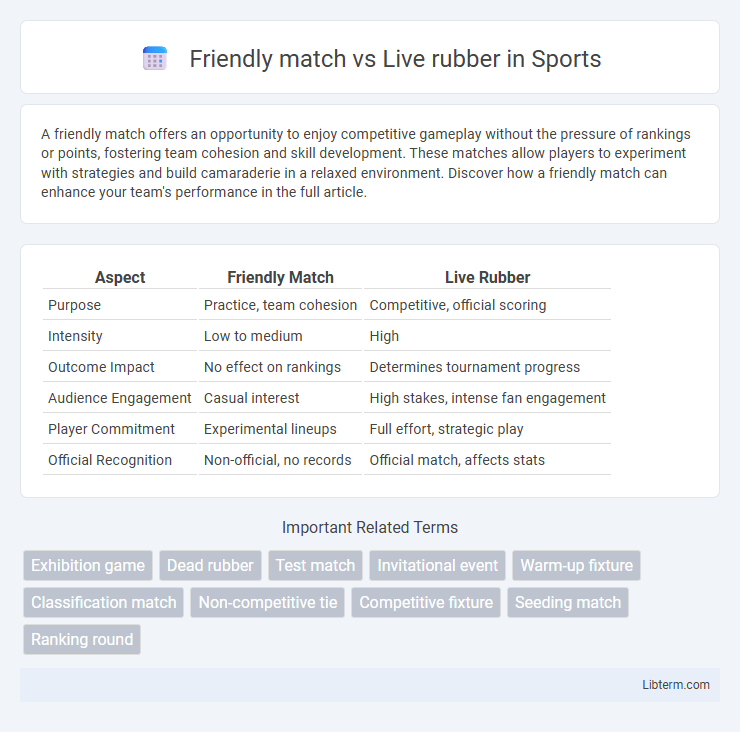 Friendly match vs Live rubber in Sports

A friendly match offers an opportunity to enjoy competitive gameplay without the pressure of rankings or points, fostering team cohesion and skill development. These matches allow players to experiment with strategies and build camaraderie in a relaxed environment. Discover how a friendly match can enhance your team's performance in the full article.

| Aspect | Friendly Match | Live Rubber |
|---|---|---|
| Purpose | Practice, team cohesion | Competitive, official scoring |
| Intensity | Low to medium | High |
| Outcome Impact | No effect on rankings | Determines tournament progress |
| Audience Engagement | Casual interest | High stakes, intense fan engagement |
| Player Commitment | Experimental lineups | Full effort, strategic play |
| Official Recognition | Non-official, no records | Official match, affects stats |

Important Related Terms

Exhibition game
Dead rubber
Test match
Invitational event
Warm-up fixture
Classification match
Non-competitive tie
Competitive fixture
Seeding match
Ranking round

Libterm.com