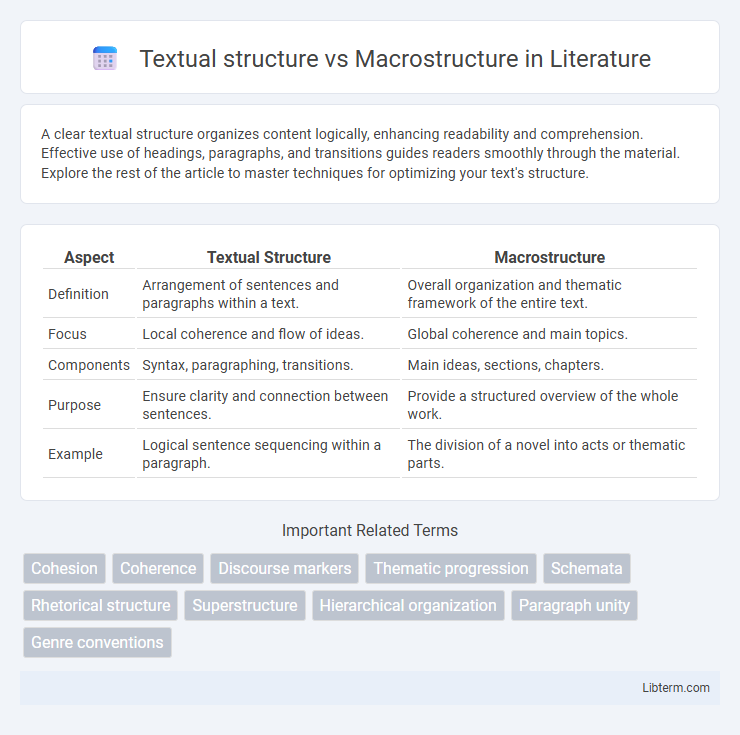 Textual structure vs Macrostructure in Literature

A clear textual structure organizes content logically, enhancing readability and comprehension. Effective use of headings, paragraphs, and transitions guides readers smoothly through the material. Explore the rest of the article to master techniques for optimizing your text's structure.

| Aspect | Textual Structure | Macrostructure |
|---|---|---|
| Definition | Arrangement of sentences and paragraphs within a text. | Overall organization and thematic framework of the entire text. |
| Focus | Local coherence and flow of ideas. | Global coherence and main topics. |
| Components | Syntax, paragraphing, transitions. | Main ideas, sections, chapters. |
| Purpose | Ensure clarity and connection between sentences. | Provide a structured overview of the whole work. |
| Example | Logical sentence sequencing within a paragraph. | The division of a novel into acts or thematic parts. |

Important Related Terms

Cohesion
Coherence
Discourse markers
Thematic progression
Schemata
Rhetorical structure
Superstructure
Hierarchical organization
Paragraph unity
Genre conventions

Libterm.com