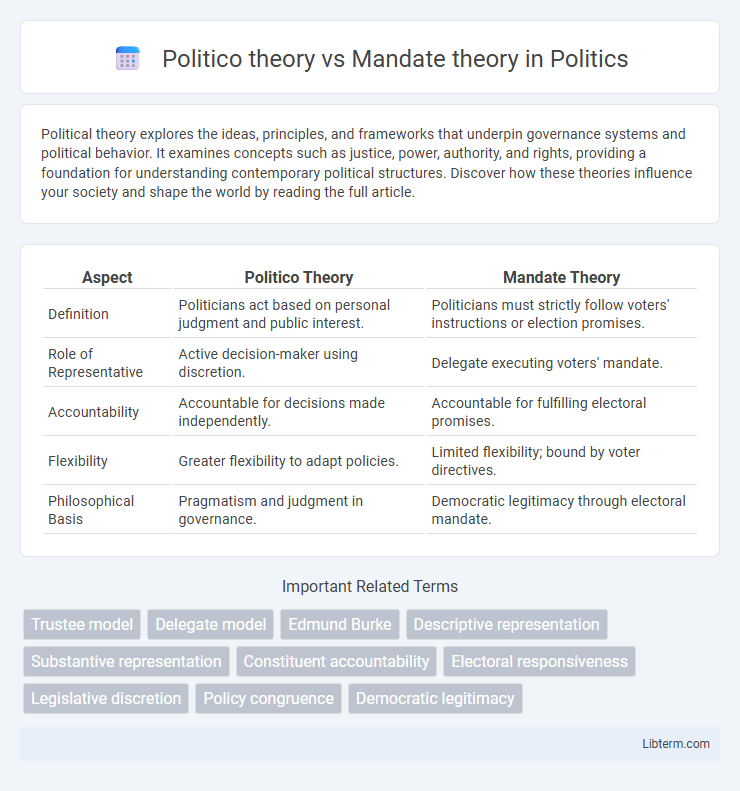 Politico theory vs Mandate theory in Politics

Political theory explores the ideas, principles, and frameworks that underpin governance systems and political behavior. It examines concepts such as justice, power, authority, and rights, providing a foundation for understanding contemporary political structures. Discover how these theories influence your society and shape the world by reading the full article.

| Aspect | Politico Theory | Mandate Theory |
|---|---|---|
| Definition | Politicians act based on personal judgment and public interest. | Politicians must strictly follow voters' instructions or election promises. |
| Role of Representative | Active decision-maker using discretion. | Delegate executing voters' mandate. |
| Accountability | Accountable for decisions made independently. | Accountable for fulfilling electoral promises. |
| Flexibility | Greater flexibility to adapt policies. | Limited flexibility; bound by voter directives. |
| Philosophical Basis | Pragmatism and judgment in governance. | Democratic legitimacy through electoral mandate. |

Important Related Terms

Trustee model
Delegate model
Edmund Burke
Descriptive representation
Substantive representation
Constituent accountability
Electoral responsiveness
Legislative discretion
Policy congruence
Democratic legitimacy

Libterm.com