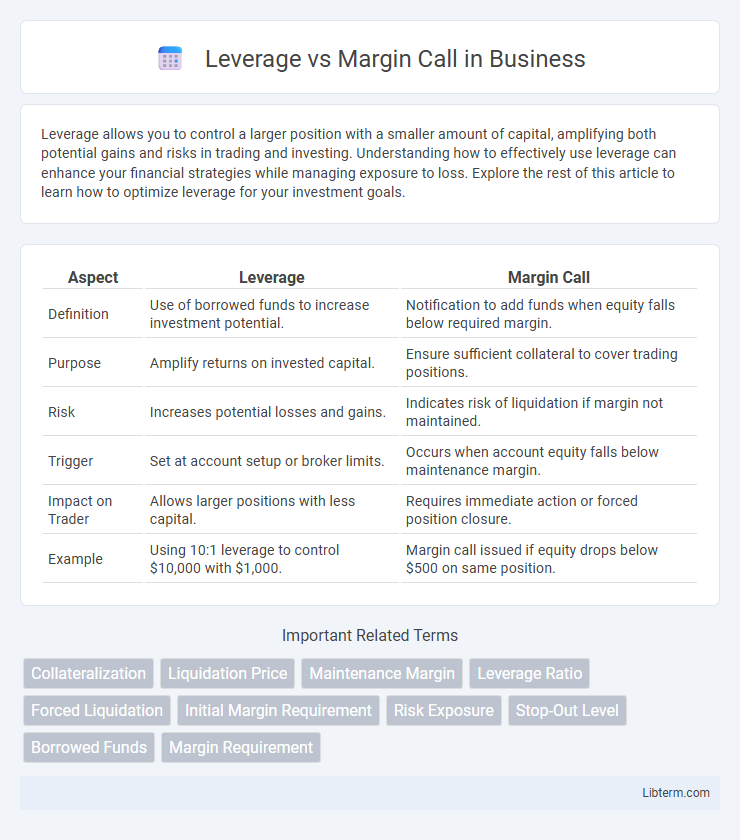 Leverage vs Margin Call in Business

Leverage allows you to control a larger position with a smaller amount of capital, amplifying both potential gains and risks in trading and investing. Understanding how to effectively use leverage can enhance your financial strategies while managing exposure to loss. Explore the rest of this article to learn how to optimize leverage for your investment goals.

| Aspect | Leverage | Margin Call |
|---|---|---|
| Definition | Use of borrowed funds to increase investment potential. | Notification to add funds when equity falls below required margin. |
| Purpose | Amplify returns on invested capital. | Ensure sufficient collateral to cover trading positions. |
| Risk | Increases potential losses and gains. | Indicates risk of liquidation if margin not maintained. |
| Trigger | Set at account setup or broker limits. | Occurs when account equity falls below maintenance margin. |
| Impact on Trader | Allows larger positions with less capital. | Requires immediate action or forced position closure. |
| Example | Using 10:1 leverage to control \$10,000 with \$1,000. | Margin call issued if equity drops below \$500 on same position. |

Important Related Terms

Collateralization
Liquidation Price
Maintenance Margin
Leverage Ratio
Forced Liquidation
Initial Margin Requirement
Risk Exposure
Stop-Out Level
Borrowed Funds
Margin Requirement

Libterm.com