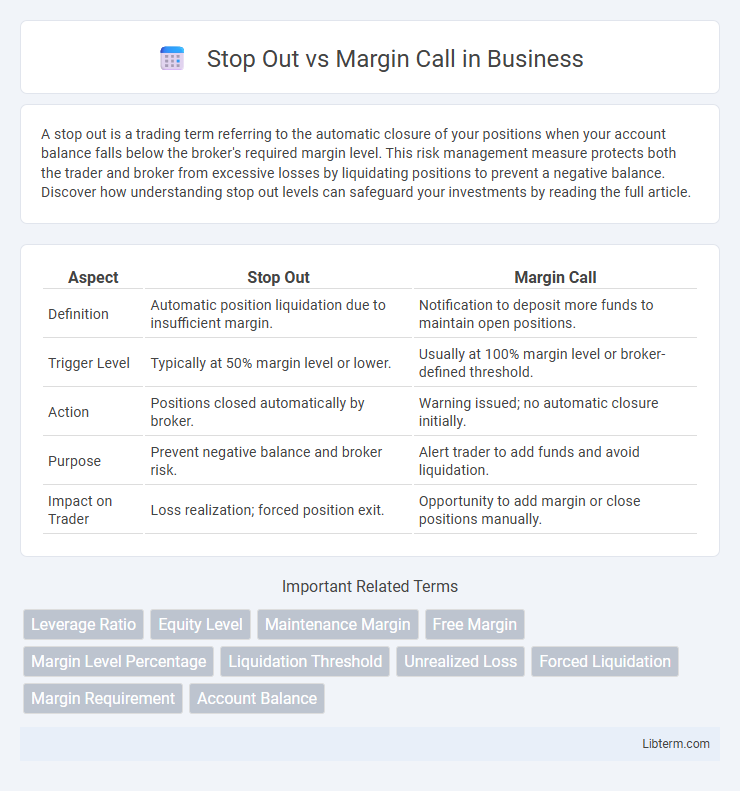 Stop Out vs Margin Call in Business

A stop out is a trading term referring to the automatic closure of your positions when your account balance falls below the broker's required margin level. This risk management measure protects both the trader and broker from excessive losses by liquidating positions to prevent a negative balance. Discover how understanding stop out levels can safeguard your investments by reading the full article.

| Aspect | Stop Out | Margin Call |
|---|---|---|
| Definition | Automatic position liquidation due to insufficient margin. | Notification to deposit more funds to maintain open positions. |
| Trigger Level | Typically at 50% margin level or lower. | Usually at 100% margin level or broker-defined threshold. |
| Action | Positions closed automatically by broker. | Warning issued; no automatic closure initially. |
| Purpose | Prevent negative balance and broker risk. | Alert trader to add funds and avoid liquidation. |
| Impact on Trader | Loss realization; forced position exit. | Opportunity to add margin or close positions manually. |

Important Related Terms

Leverage Ratio
Equity Level
Maintenance Margin
Free Margin
Margin Level Percentage
Liquidation Threshold
Unrealized Loss
Forced Liquidation
Margin Requirement
Account Balance

Libterm.com