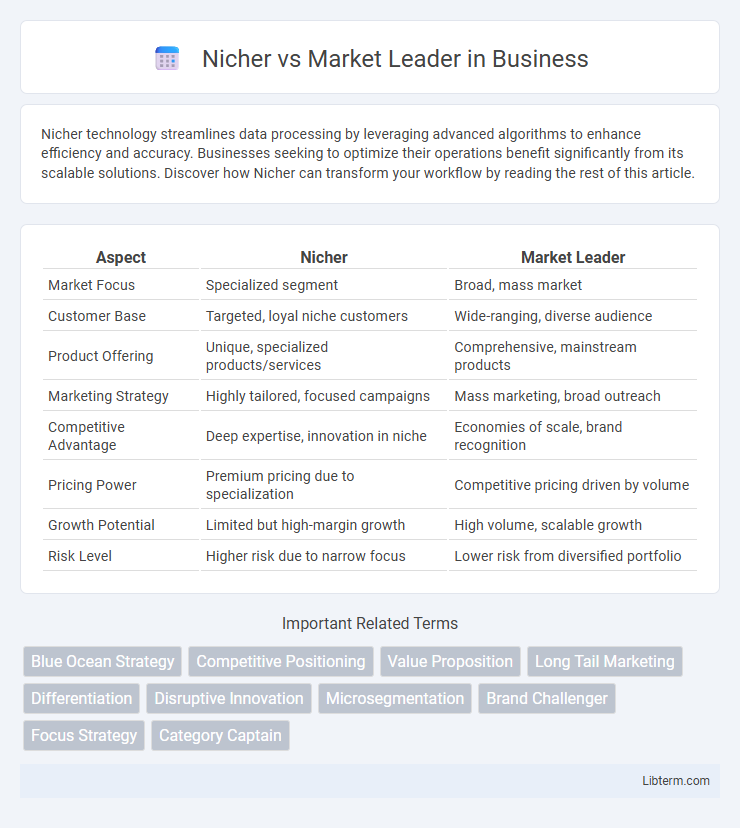 Nicher vs Market Leader in Business

Nicher technology streamlines data processing by leveraging advanced algorithms to enhance efficiency and accuracy. Businesses seeking to optimize their operations benefit significantly from its scalable solutions. Discover how Nicher can transform your workflow by reading the rest of this article.

| Aspect | Nicher | Market Leader |
|---|---|---|
| Market Focus | Specialized segment | Broad, mass market |
| Customer Base | Targeted, loyal niche customers | Wide-ranging, diverse audience |
| Product Offering | Unique, specialized products/services | Comprehensive, mainstream products |
| Marketing Strategy | Highly tailored, focused campaigns | Mass marketing, broad outreach |
| Competitive Advantage | Deep expertise, innovation in niche | Economies of scale, brand recognition |
| Pricing Power | Premium pricing due to specialization | Competitive pricing driven by volume |
| Growth Potential | Limited but high-margin growth | High volume, scalable growth |
| Risk Level | Higher risk due to narrow focus | Lower risk from diversified portfolio |

Important Related Terms

Blue Ocean Strategy
Competitive Positioning
Value Proposition
Long Tail Marketing
Differentiation
Disruptive Innovation
Microsegmentation
Brand Challenger
Focus Strategy
Category Captain

Libterm.com