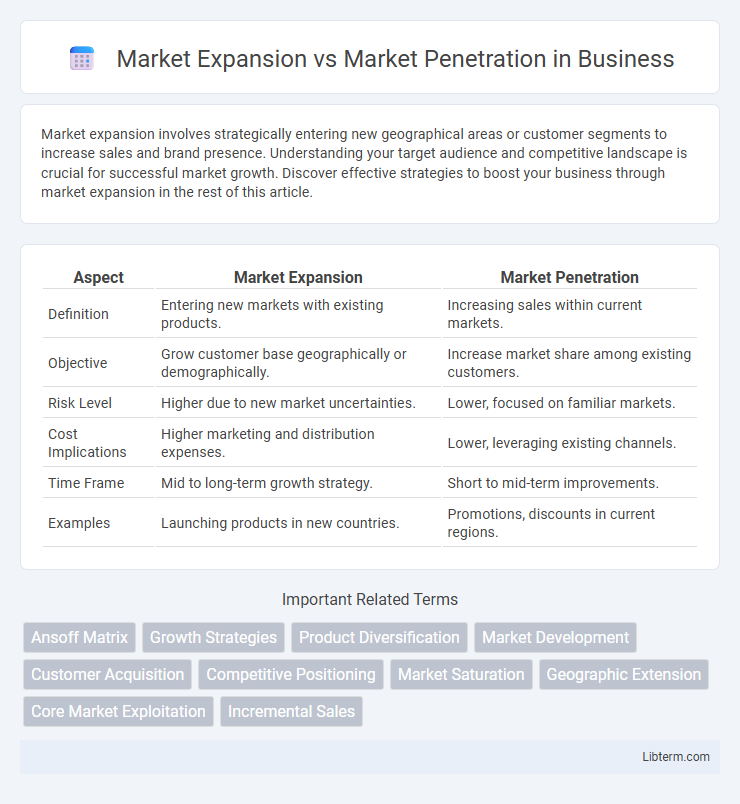 Market Expansion vs Market Penetration in Business

Market expansion involves strategically entering new geographical areas or customer segments to increase sales and brand presence. Understanding your target audience and competitive landscape is crucial for successful market growth. Discover effective strategies to boost your business through market expansion in the rest of this article.

| Aspect | Market Expansion | Market Penetration |
|---|---|---|
| Definition | Entering new markets with existing products. | Increasing sales within current markets. |
| Objective | Grow customer base geographically or demographically. | Increase market share among existing customers. |
| Risk Level | Higher due to new market uncertainties. | Lower, focused on familiar markets. |
| Cost Implications | Higher marketing and distribution expenses. | Lower, leveraging existing channels. |
| Time Frame | Mid to long-term growth strategy. | Short to mid-term improvements. |
| Examples | Launching products in new countries. | Promotions, discounts in current regions. |

Important Related Terms

Ansoff Matrix
Growth Strategies
Product Diversification
Market Development
Customer Acquisition
Competitive Positioning
Market Saturation
Geographic Extension
Core Market Exploitation
Incremental Sales

Libterm.com