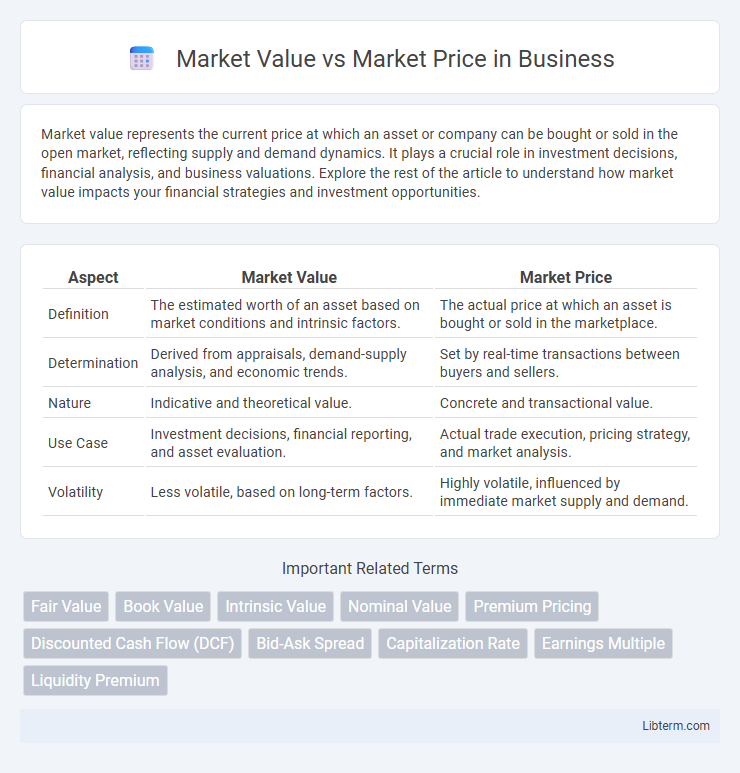 Market Value vs Market Price in Business

Market value represents the current price at which an asset or company can be bought or sold in the open market, reflecting supply and demand dynamics. It plays a crucial role in investment decisions, financial analysis, and business valuations. Explore the rest of the article to understand how market value impacts your financial strategies and investment opportunities.

| Aspect | Market Value | Market Price |
|---|---|---|
| Definition | The estimated worth of an asset based on market conditions and intrinsic factors. | The actual price at which an asset is bought or sold in the marketplace. |
| Determination | Derived from appraisals, demand-supply analysis, and economic trends. | Set by real-time transactions between buyers and sellers. |
| Nature | Indicative and theoretical value. | Concrete and transactional value. |
| Use Case | Investment decisions, financial reporting, and asset evaluation. | Actual trade execution, pricing strategy, and market analysis. |
| Volatility | Less volatile, based on long-term factors. | Highly volatile, influenced by immediate market supply and demand. |

Important Related Terms

Fair Value
Book Value
Intrinsic Value
Nominal Value
Premium Pricing
Discounted Cash Flow (DCF)
Bid-Ask Spread
Capitalization Rate
Earnings Multiple
Liquidity Premium

Libterm.com