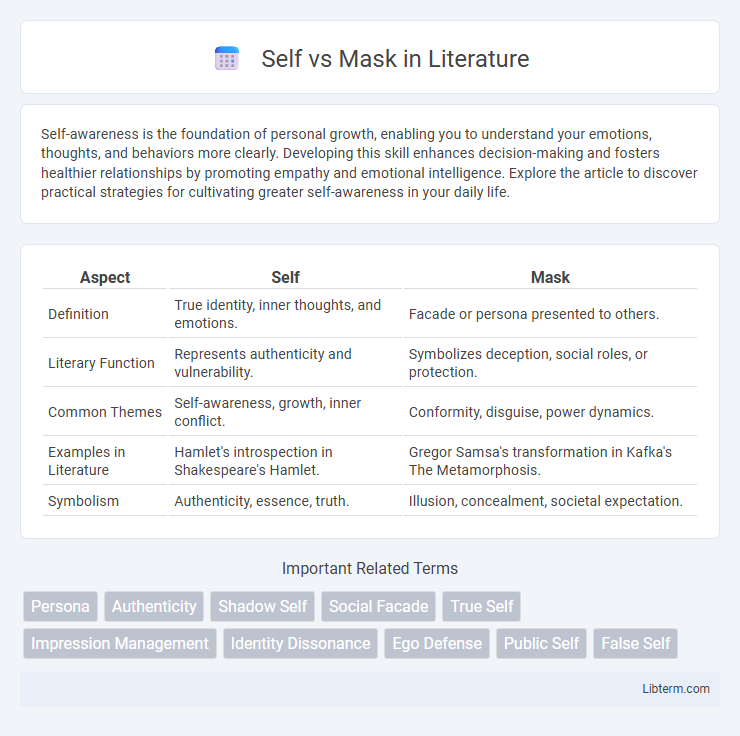 Self vs Mask in Literature

Self-awareness is the foundation of personal growth, enabling you to understand your emotions, thoughts, and behaviors more clearly. Developing this skill enhances decision-making and fosters healthier relationships by promoting empathy and emotional intelligence. Explore the article to discover practical strategies for cultivating greater self-awareness in your daily life.

| Aspect | Self | Mask |
|---|---|---|
| Definition | True identity, inner thoughts, and emotions. | Facade or persona presented to others. |
| Literary Function | Represents authenticity and vulnerability. | Symbolizes deception, social roles, or protection. |
| Common Themes | Self-awareness, growth, inner conflict. | Conformity, disguise, power dynamics. |
| Examples in Literature | Hamlet's introspection in Shakespeare's Hamlet. | Gregor Samsa's transformation in Kafka's The Metamorphosis. |
| Symbolism | Authenticity, essence, truth. | Illusion, concealment, societal expectation. |

Important Related Terms

Persona
Authenticity
Shadow Self
Social Facade
True Self
Impression Management
Identity Dissonance
Ego Defense
Public Self
False Self

Libterm.com