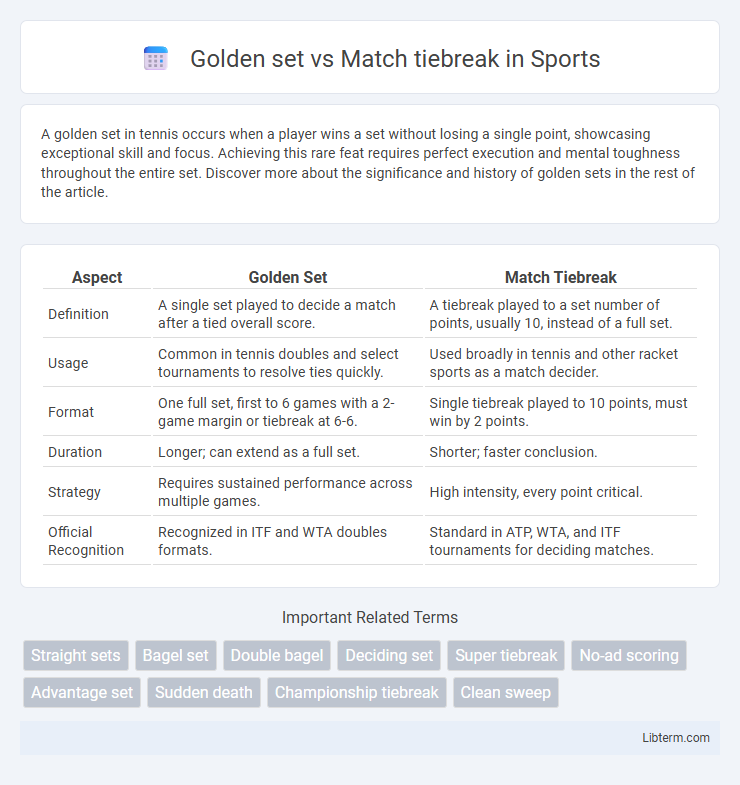 Golden set vs Match tiebreak in Sports

A golden set in tennis occurs when a player wins a set without losing a single point, showcasing exceptional skill and focus. Achieving this rare feat requires perfect execution and mental toughness throughout the entire set. Discover more about the significance and history of golden sets in the rest of the article.

| Aspect | Golden Set | Match Tiebreak |
|---|---|---|
| Definition | A single set played to decide a match after a tied overall score. | A tiebreak played to a set number of points, usually 10, instead of a full set. |
| Usage | Common in tennis doubles and select tournaments to resolve ties quickly. | Used broadly in tennis and other racket sports as a match decider. |
| Format | One full set, first to 6 games with a 2-game margin or tiebreak at 6-6. | Single tiebreak played to 10 points, must win by 2 points. |
| Duration | Longer; can extend as a full set. | Shorter; faster conclusion. |
| Strategy | Requires sustained performance across multiple games. | High intensity, every point critical. |
| Official Recognition | Recognized in ITF and WTA doubles formats. | Standard in ATP, WTA, and ITF tournaments for deciding matches. |

Important Related Terms

Straight sets
Bagel set
Double bagel
Deciding set
Super tiebreak
No-ad scoring
Advantage set
Sudden death
Championship tiebreak
Clean sweep

Libterm.com