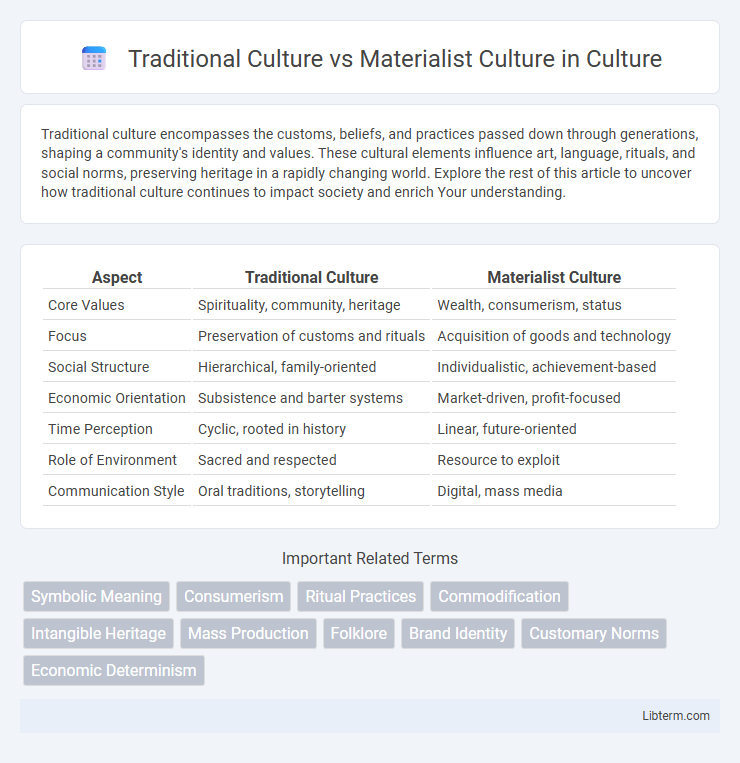 Traditional Culture vs Materialist Culture in Culture

Traditional culture encompasses the customs, beliefs, and practices passed down through generations, shaping a community's identity and values. These cultural elements influence art, language, rituals, and social norms, preserving heritage in a rapidly changing world. Explore the rest of this article to uncover how traditional culture continues to impact society and enrich Your understanding.

| Aspect | Traditional Culture | Materialist Culture |
|---|---|---|
| Core Values | Spirituality, community, heritage | Wealth, consumerism, status |
| Focus | Preservation of customs and rituals | Acquisition of goods and technology |
| Social Structure | Hierarchical, family-oriented | Individualistic, achievement-based |
| Economic Orientation | Subsistence and barter systems | Market-driven, profit-focused |
| Time Perception | Cyclic, rooted in history | Linear, future-oriented |
| Role of Environment | Sacred and respected | Resource to exploit |
| Communication Style | Oral traditions, storytelling | Digital, mass media |

Important Related Terms

Symbolic Meaning
Consumerism
Ritual Practices
Commodification
Intangible Heritage
Mass Production
Folklore
Brand Identity
Customary Norms
Economic Determinism

Libterm.com