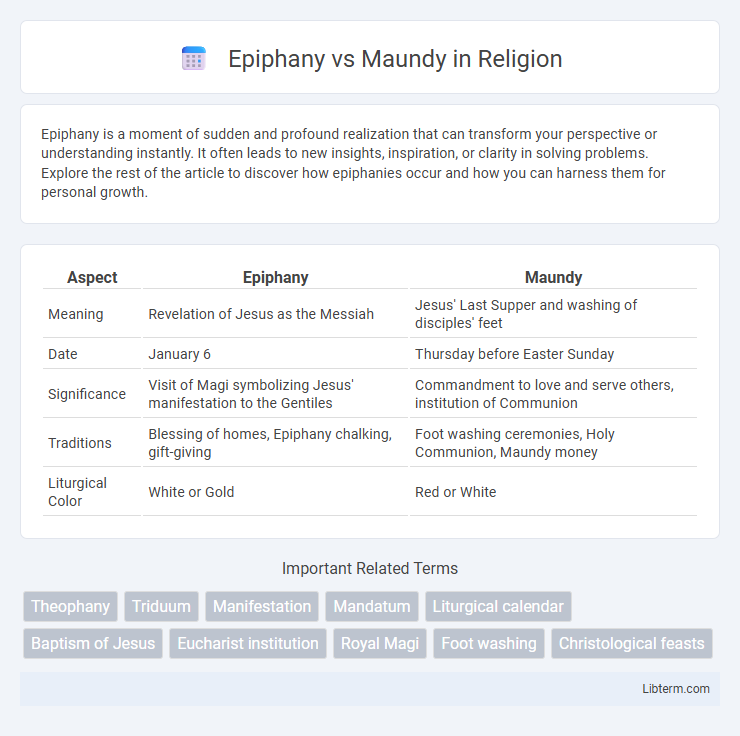 Epiphany vs Maundy in Religion

Epiphany is a moment of sudden and profound realization that can transform your perspective or understanding instantly. It often leads to new insights, inspiration, or clarity in solving problems. Explore the rest of the article to discover how epiphanies occur and how you can harness them for personal growth.

| Aspect | Epiphany | Maundy |
|---|---|---|
| Meaning | Revelation of Jesus as the Messiah | Jesus' Last Supper and washing of disciples' feet |
| Date | January 6 | Thursday before Easter Sunday |
| Significance | Visit of Magi symbolizing Jesus' manifestation to the Gentiles | Commandment to love and serve others, institution of Communion |
| Traditions | Blessing of homes, Epiphany chalking, gift-giving | Foot washing ceremonies, Holy Communion, Maundy money |
| Liturgical Color | White or Gold | Red or White |

Important Related Terms

Theophany
Triduum
Manifestation
Mandatum
Liturgical calendar
Baptism of Jesus
Eucharist institution
Royal Magi
Foot washing
Christological feasts

Libterm.com