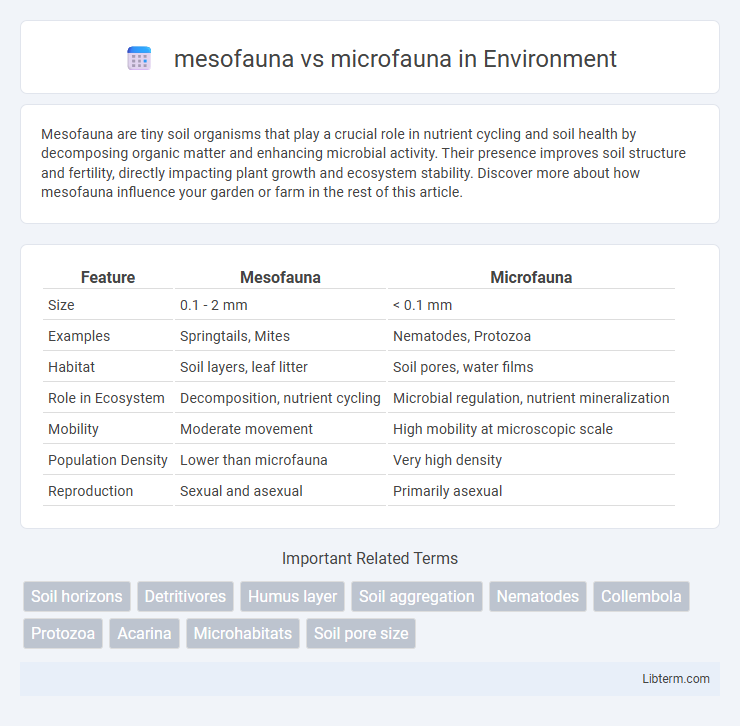 mesofauna vs microfauna in Environment

Mesofauna are tiny soil organisms that play a crucial role in nutrient cycling and soil health by decomposing organic matter and enhancing microbial activity. Their presence improves soil structure and fertility, directly impacting plant growth and ecosystem stability. Discover more about how mesofauna influence your garden or farm in the rest of this article.

| Feature | Mesofauna | Microfauna |
|---|---|---|
| Size | 0.1 - 2 mm | < 0.1 mm |
| Examples | Springtails, Mites | Nematodes, Protozoa |
| Habitat | Soil layers, leaf litter | Soil pores, water films |
| Role in Ecosystem | Decomposition, nutrient cycling | Microbial regulation, nutrient mineralization |
| Mobility | Moderate movement | High mobility at microscopic scale |
| Population Density | Lower than microfauna | Very high density |
| Reproduction | Sexual and asexual | Primarily asexual |

Important Related Terms

Soil horizons Detritivores Humus layer Soil aggregation Nematodes Collembola Protozoa Acarina Microhabitats Soil pore size

Libterm.com