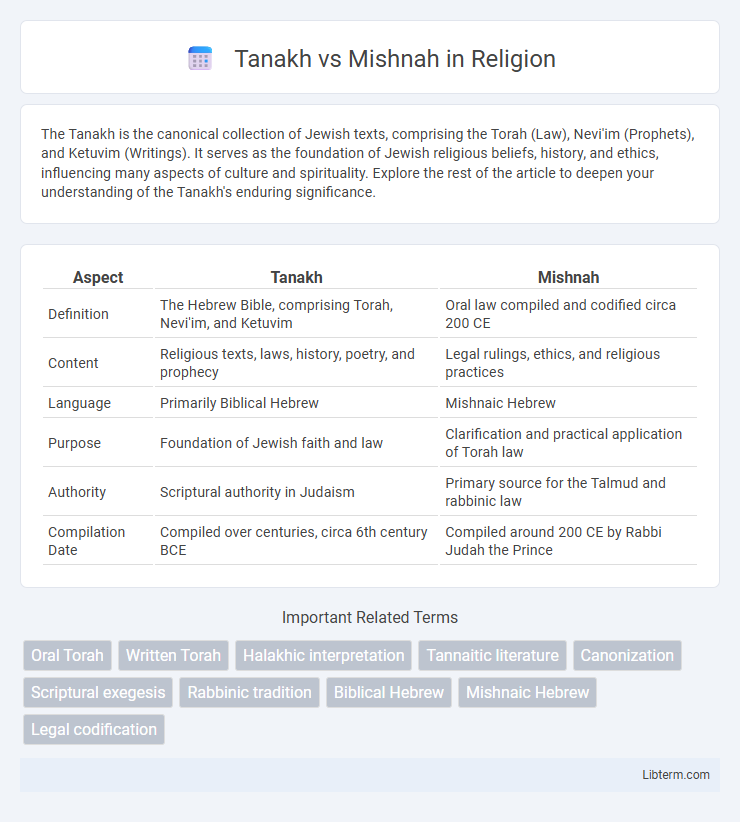 Tanakh vs Mishnah in Religion

The Tanakh is the canonical collection of Jewish texts, comprising the Torah (Law), Nevi'im (Prophets), and Ketuvim (Writings). It serves as the foundation of Jewish religious beliefs, history, and ethics, influencing many aspects of culture and spirituality. Explore the rest of the article to deepen your understanding of the Tanakh's enduring significance.

| Aspect | Tanakh | Mishnah |
|---|---|---|
| Definition | The Hebrew Bible, comprising Torah, Nevi'im, and Ketuvim | Oral law compiled and codified circa 200 CE |
| Content | Religious texts, laws, history, poetry, and prophecy | Legal rulings, ethics, and religious practices |
| Language | Primarily Biblical Hebrew | Mishnaic Hebrew |
| Purpose | Foundation of Jewish faith and law | Clarification and practical application of Torah law |
| Authority | Scriptural authority in Judaism | Primary source for the Talmud and rabbinic law |
| Compilation Date | Compiled over centuries, circa 6th century BCE | Compiled around 200 CE by Rabbi Judah the Prince |

Important Related Terms

Oral Torah
Written Torah
Halakhic interpretation
Tannaitic literature
Canonization
Scriptural exegesis
Rabbinic tradition
Biblical Hebrew
Mishnaic Hebrew
Legal codification

Libterm.com