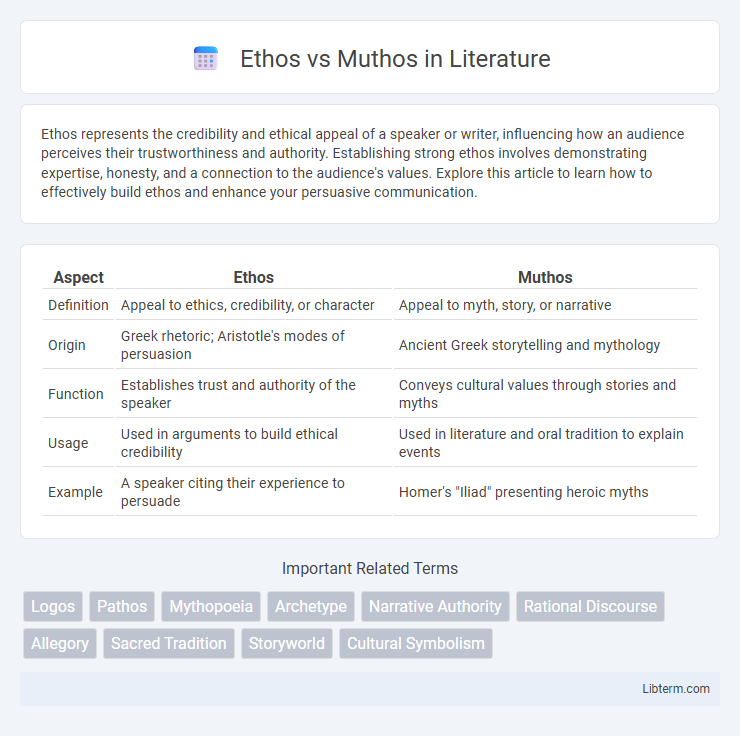 Ethos vs Muthos in Literature

Ethos represents the credibility and ethical appeal of a speaker or writer, influencing how an audience perceives their trustworthiness and authority. Establishing strong ethos involves demonstrating expertise, honesty, and a connection to the audience's values. Explore this article to learn how to effectively build ethos and enhance your persuasive communication.

| Aspect | Ethos | Muthos |
|---|---|---|
| Definition | Appeal to ethics, credibility, or character | Appeal to myth, story, or narrative |
| Origin | Greek rhetoric; Aristotle's modes of persuasion | Ancient Greek storytelling and mythology |
| Function | Establishes trust and authority of the speaker | Conveys cultural values through stories and myths |
| Usage | Used in arguments to build ethical credibility | Used in literature and oral tradition to explain events |
| Example | A speaker citing their experience to persuade | Homer's "Iliad" presenting heroic myths |

Important Related Terms

Logos
Pathos
Mythopoeia
Archetype
Narrative Authority
Rational Discourse
Allegory
Sacred Tradition
Storyworld
Cultural Symbolism

Libterm.com