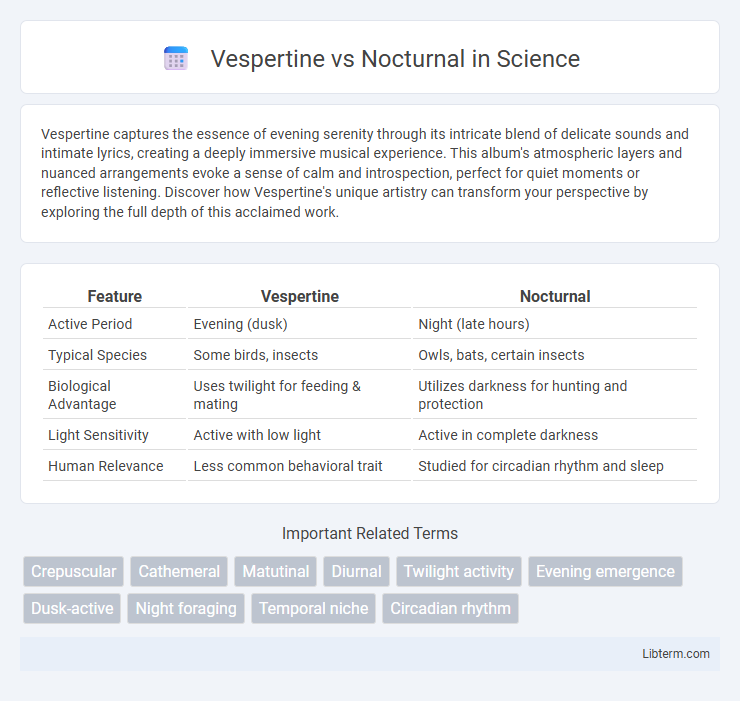 Vespertine vs Nocturnal in Science

Vespertine captures the essence of evening serenity through its intricate blend of delicate sounds and intimate lyrics, creating a deeply immersive musical experience. This album's atmospheric layers and nuanced arrangements evoke a sense of calm and introspection, perfect for quiet moments or reflective listening. Discover how Vespertine's unique artistry can transform your perspective by exploring the full depth of this acclaimed work.

| Feature | Vespertine | Nocturnal |
|---|---|---|
| Active Period | Evening (dusk) | Night (late hours) |
| Typical Species | Some birds, insects | Owls, bats, certain insects |
| Biological Advantage | Uses twilight for feeding & mating | Utilizes darkness for hunting and protection |
| Light Sensitivity | Active with low light | Active in complete darkness |
| Human Relevance | Less common behavioral trait | Studied for circadian rhythm and sleep |

Important Related Terms

Crepuscular Cathemeral Matutinal Diurnal Twilight activity Evening emergence Dusk-active Night foraging Temporal niche Circadian rhythm

Libterm.com