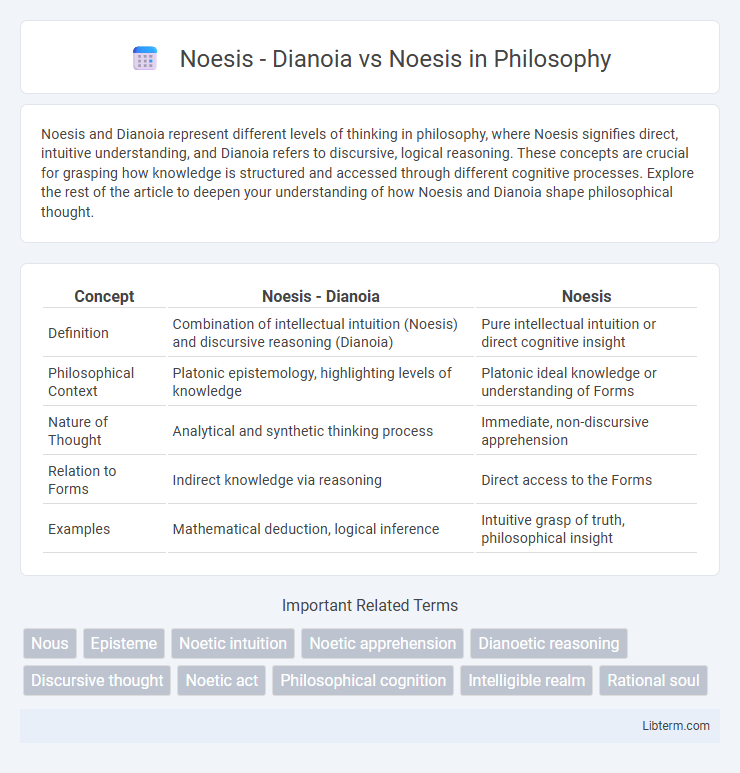 Noesis - Dianoia vs Noesis in Philosophy

Noesis and Dianoia represent different levels of thinking in philosophy, where Noesis signifies direct, intuitive understanding, and Dianoia refers to discursive, logical reasoning. These concepts are crucial for grasping how knowledge is structured and accessed through different cognitive processes. Explore the rest of the article to deepen your understanding of how Noesis and Dianoia shape philosophical thought.

| Concept | Noesis - Dianoia | Noesis |
|---|---|---|
| Definition | Combination of intellectual intuition (Noesis) and discursive reasoning (Dianoia) | Pure intellectual intuition or direct cognitive insight |
| Philosophical Context | Platonic epistemology, highlighting levels of knowledge | Platonic ideal knowledge or understanding of Forms |
| Nature of Thought | Analytical and synthetic thinking process | Immediate, non-discursive apprehension |
| Relation to Forms | Indirect knowledge via reasoning | Direct access to the Forms |
| Examples | Mathematical deduction, logical inference | Intuitive grasp of truth, philosophical insight |

Important Related Terms

Nous
Episteme
Noetic intuition
Noetic apprehension
Dianoetic reasoning
Discursive thought
Noetic act
Philosophical cognition
Intelligible realm
Rational soul

Libterm.com