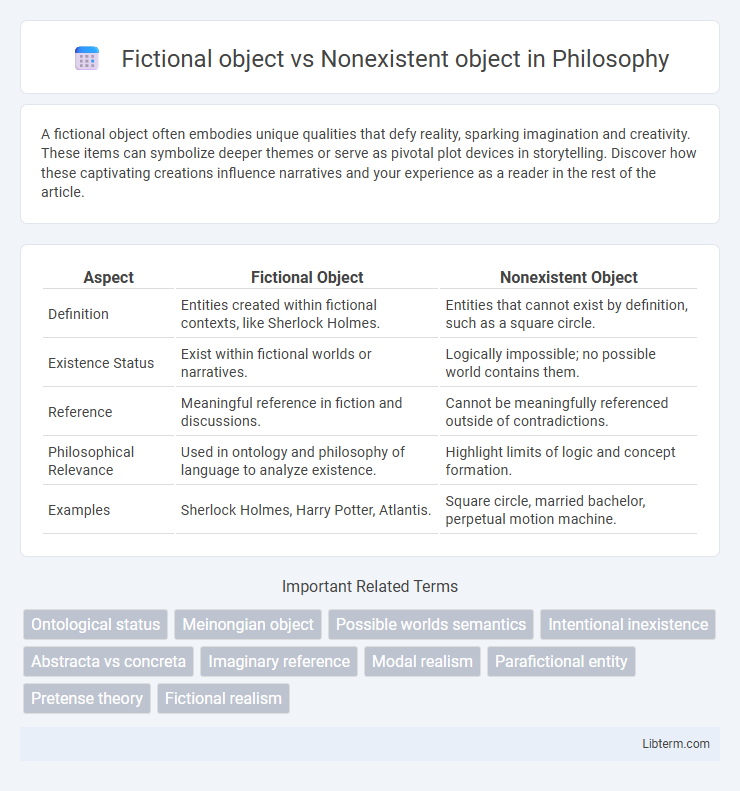 Fictional object vs Nonexistent object in Philosophy

A fictional object often embodies unique qualities that defy reality, sparking imagination and creativity. These items can symbolize deeper themes or serve as pivotal plot devices in storytelling. Discover how these captivating creations influence narratives and your experience as a reader in the rest of the article.

| Aspect | Fictional Object | Nonexistent Object |
|---|---|---|
| Definition | Entities created within fictional contexts, like Sherlock Holmes. | Entities that cannot exist by definition, such as a square circle. |
| Existence Status | Exist within fictional worlds or narratives. | Logically impossible; no possible world contains them. |
| Reference | Meaningful reference in fiction and discussions. | Cannot be meaningfully referenced outside of contradictions. |
| Philosophical Relevance | Used in ontology and philosophy of language to analyze existence. | Highlight limits of logic and concept formation. |
| Examples | Sherlock Holmes, Harry Potter, Atlantis. | Square circle, married bachelor, perpetual motion machine. |

Important Related Terms

Ontological status
Meinongian object
Possible worlds semantics
Intentional inexistence
Abstracta vs concreta
Imaginary reference
Modal realism
Parafictional entity
Pretense theory
Fictional realism

Libterm.com