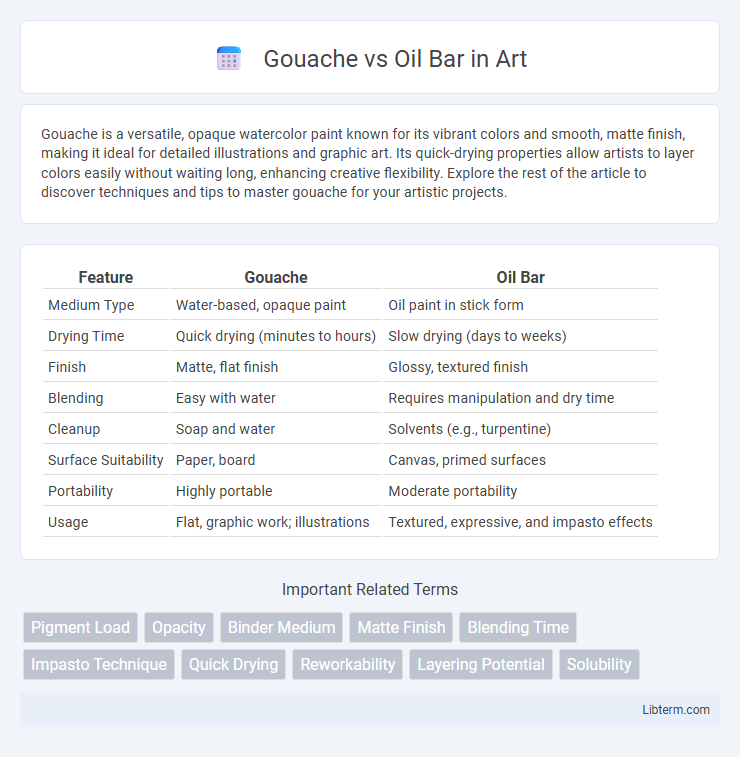 Gouache vs Oil Bar in Art

Gouache is a versatile, opaque watercolor paint known for its vibrant colors and smooth, matte finish, making it ideal for detailed illustrations and graphic art. Its quick-drying properties allow artists to layer colors easily without waiting long, enhancing creative flexibility. Explore the rest of the article to discover techniques and tips to master gouache for your artistic projects.

| Feature | Gouache | Oil Bar |
|---|---|---|
| Medium Type | Water-based, opaque paint | Oil paint in stick form |
| Drying Time | Quick drying (minutes to hours) | Slow drying (days to weeks) |
| Finish | Matte, flat finish | Glossy, textured finish |
| Blending | Easy with water | Requires manipulation and dry time |
| Cleanup | Soap and water | Solvents (e.g., turpentine) |
| Surface Suitability | Paper, board | Canvas, primed surfaces |
| Portability | Highly portable | Moderate portability |
| Usage | Flat, graphic work; illustrations | Textured, expressive, and impasto effects |

Important Related Terms

Pigment Load
Opacity
Binder Medium
Matte Finish
Blending Time
Impasto Technique
Quick Drying
Reworkability
Layering Potential
Solubility

Libterm.com