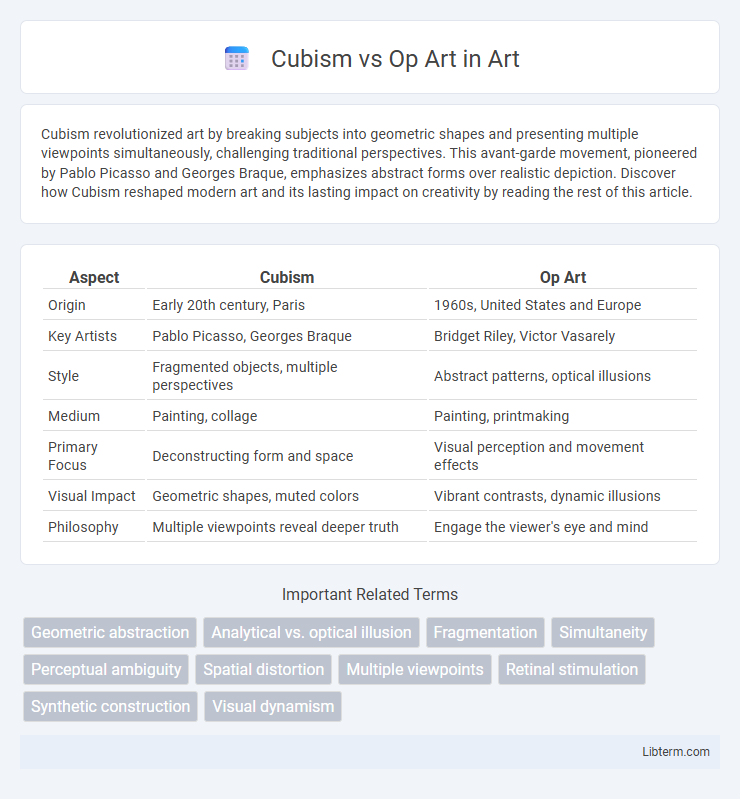 Cubism vs Op Art in Art

Cubism revolutionized art by breaking subjects into geometric shapes and presenting multiple viewpoints simultaneously, challenging traditional perspectives. This avant-garde movement, pioneered by Pablo Picasso and Georges Braque, emphasizes abstract forms over realistic depiction. Discover how Cubism reshaped modern art and its lasting impact on creativity by reading the rest of this article.

| Aspect | Cubism | Op Art |
|---|---|---|
| Origin | Early 20th century, Paris | 1960s, United States and Europe |
| Key Artists | Pablo Picasso, Georges Braque | Bridget Riley, Victor Vasarely |
| Style | Fragmented objects, multiple perspectives | Abstract patterns, optical illusions |
| Medium | Painting, collage | Painting, printmaking |
| Primary Focus | Deconstructing form and space | Visual perception and movement effects |
| Visual Impact | Geometric shapes, muted colors | Vibrant contrasts, dynamic illusions |
| Philosophy | Multiple viewpoints reveal deeper truth | Engage the viewer's eye and mind |

Important Related Terms

Geometric abstraction
Analytical vs. optical illusion
Fragmentation
Simultaneity
Perceptual ambiguity
Spatial distortion
Multiple viewpoints
Retinal stimulation
Synthetic construction
Visual dynamism

Libterm.com