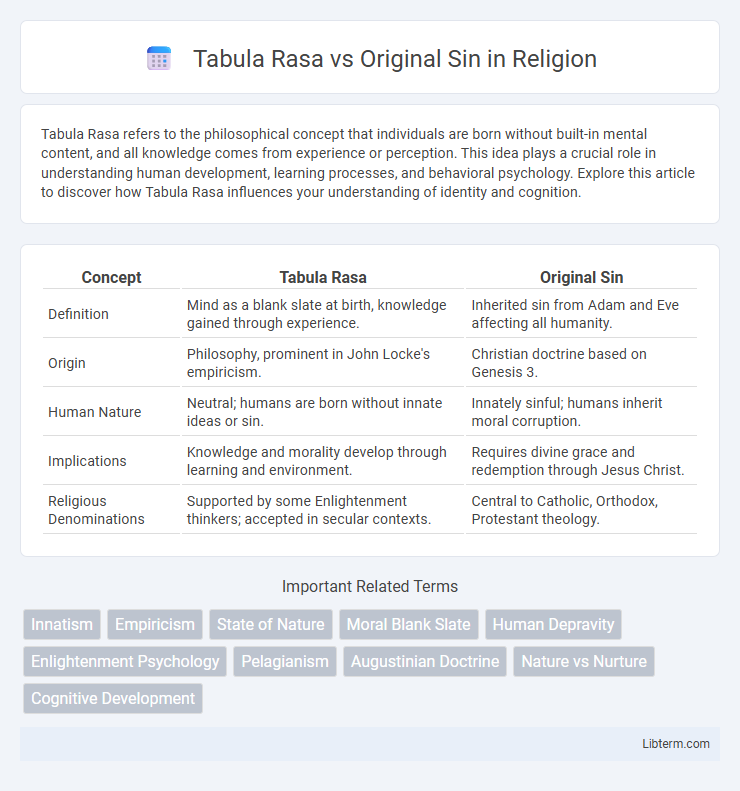 Tabula Rasa vs Original Sin in Religion

Tabula Rasa refers to the philosophical concept that individuals are born without built-in mental content, and all knowledge comes from experience or perception. This idea plays a crucial role in understanding human development, learning processes, and behavioral psychology. Explore this article to discover how Tabula Rasa influences your understanding of identity and cognition.

| Concept | Tabula Rasa | Original Sin |
|---|---|---|
| Definition | Mind as a blank slate at birth, knowledge gained through experience. | Inherited sin from Adam and Eve affecting all humanity. |
| Origin | Philosophy, prominent in John Locke's empiricism. | Christian doctrine based on Genesis 3. |
| Human Nature | Neutral; humans are born without innate ideas or sin. | Innately sinful; humans inherit moral corruption. |
| Implications | Knowledge and morality develop through learning and environment. | Requires divine grace and redemption through Jesus Christ. |
| Religious Denominations | Supported by some Enlightenment thinkers; accepted in secular contexts. | Central to Catholic, Orthodox, Protestant theology. |

Important Related Terms

Innatism
Empiricism
State of Nature
Moral Blank Slate
Human Depravity
Enlightenment Psychology
Pelagianism
Augustinian Doctrine
Nature vs Nurture
Cognitive Development

Libterm.com