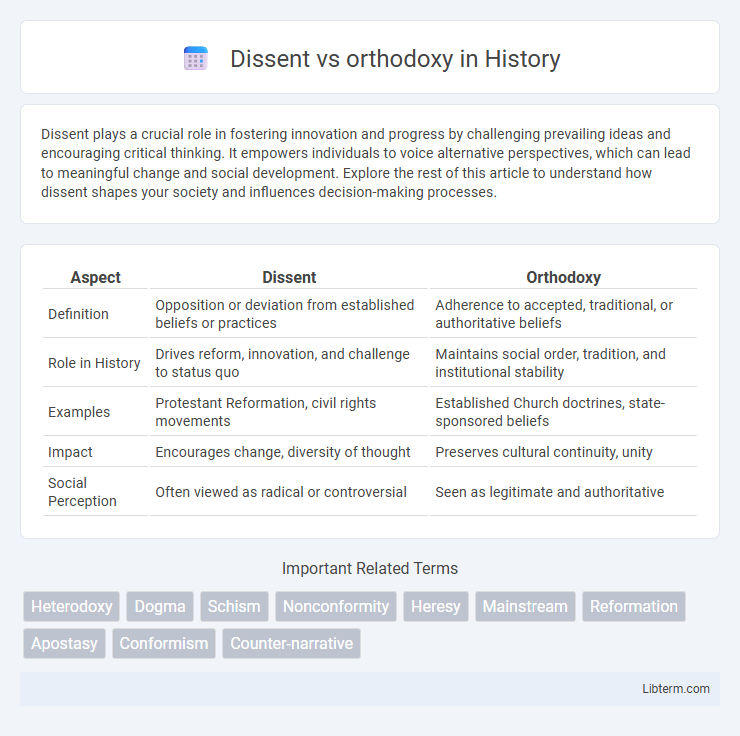 Dissent vs orthodoxy in History

Dissent plays a crucial role in fostering innovation and progress by challenging prevailing ideas and encouraging critical thinking. It empowers individuals to voice alternative perspectives, which can lead to meaningful change and social development. Explore the rest of this article to understand how dissent shapes your society and influences decision-making processes.

| Aspect | Dissent | Orthodoxy |
|---|---|---|
| Definition | Opposition or deviation from established beliefs or practices | Adherence to accepted, traditional, or authoritative beliefs |
| Role in History | Drives reform, innovation, and challenge to status quo | Maintains social order, tradition, and institutional stability |
| Examples | Protestant Reformation, civil rights movements | Established Church doctrines, state-sponsored beliefs |
| Impact | Encourages change, diversity of thought | Preserves cultural continuity, unity |
| Social Perception | Often viewed as radical or controversial | Seen as legitimate and authoritative |

Important Related Terms

Heterodoxy Dogma Schism Nonconformity Heresy Mainstream Reformation Apostasy Conformism Counter-narrative

Libterm.com