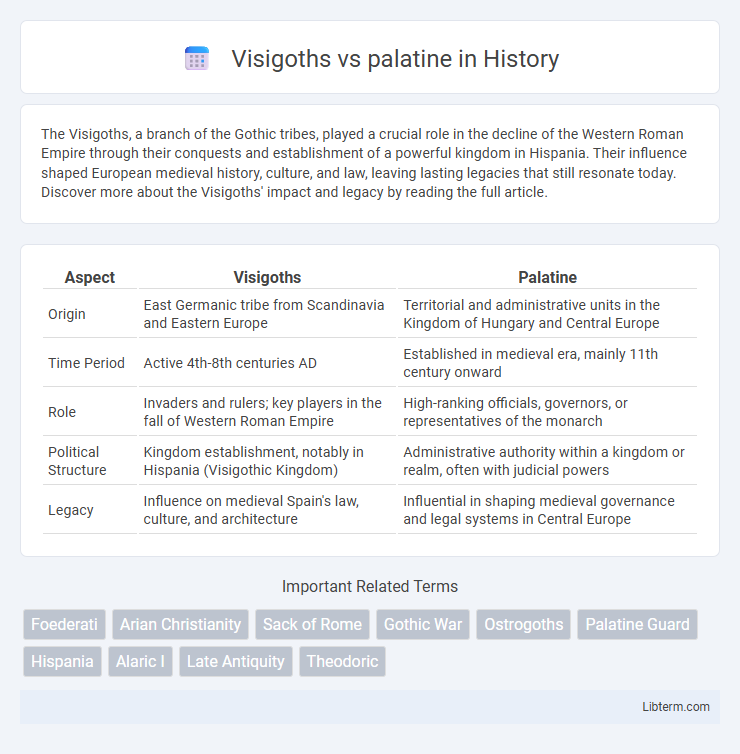 Visigoths vs palatine in History

The Visigoths, a branch of the Gothic tribes, played a crucial role in the decline of the Western Roman Empire through their conquests and establishment of a powerful kingdom in Hispania. Their influence shaped European medieval history, culture, and law, leaving lasting legacies that still resonate today. Discover more about the Visigoths' impact and legacy by reading the full article.

| Aspect | Visigoths | Palatine |
|---|---|---|
| Origin | East Germanic tribe from Scandinavia and Eastern Europe | Territorial and administrative units in the Kingdom of Hungary and Central Europe |
| Time Period | Active 4th-8th centuries AD | Established in medieval era, mainly 11th century onward |
| Role | Invaders and rulers; key players in the fall of Western Roman Empire | High-ranking officials, governors, or representatives of the monarch |
| Political Structure | Kingdom establishment, notably in Hispania (Visigothic Kingdom) | Administrative authority within a kingdom or realm, often with judicial powers |
| Legacy | Influence on medieval Spain's law, culture, and architecture | Influential in shaping medieval governance and legal systems in Central Europe |

Important Related Terms

Foederati
Arian Christianity
Sack of Rome
Gothic War
Ostrogoths
Palatine Guard
Hispania
Alaric I
Late Antiquity
Theodoric

Libterm.com