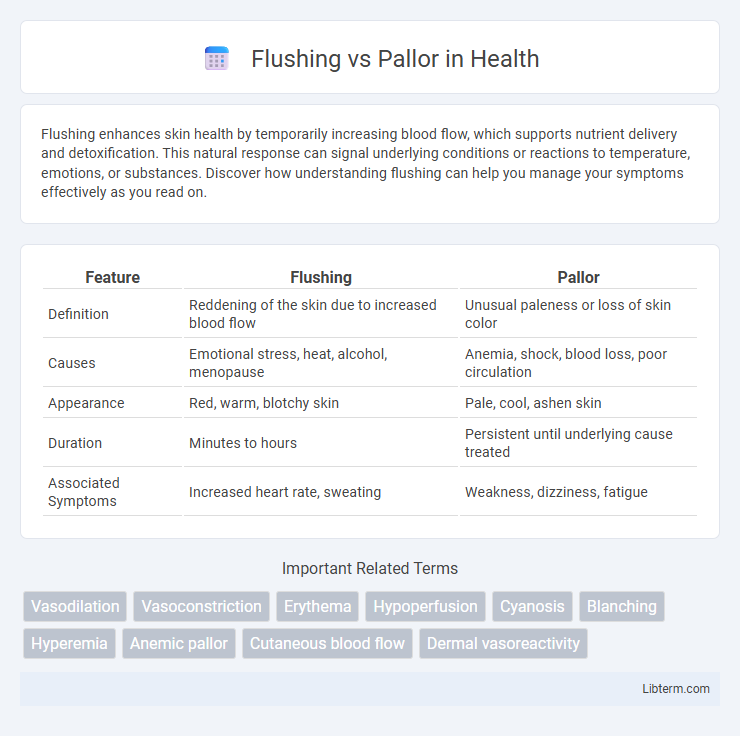 Flushing vs Pallor in Health

Flushing enhances skin health by temporarily increasing blood flow, which supports nutrient delivery and detoxification. This natural response can signal underlying conditions or reactions to temperature, emotions, or substances. Discover how understanding flushing can help you manage your symptoms effectively as you read on.

| Feature | Flushing | Pallor |
|---|---|---|
| Definition | Reddening of the skin due to increased blood flow | Unusual paleness or loss of skin color |
| Causes | Emotional stress, heat, alcohol, menopause | Anemia, shock, blood loss, poor circulation |
| Appearance | Red, warm, blotchy skin | Pale, cool, ashen skin |
| Duration | Minutes to hours | Persistent until underlying cause treated |
| Associated Symptoms | Increased heart rate, sweating | Weakness, dizziness, fatigue |

Important Related Terms

Vasodilation Vasoconstriction Erythema Hypoperfusion Cyanosis Blanching Hyperemia Anemic pallor Cutaneous blood flow Dermal vasoreactivity

Libterm.com