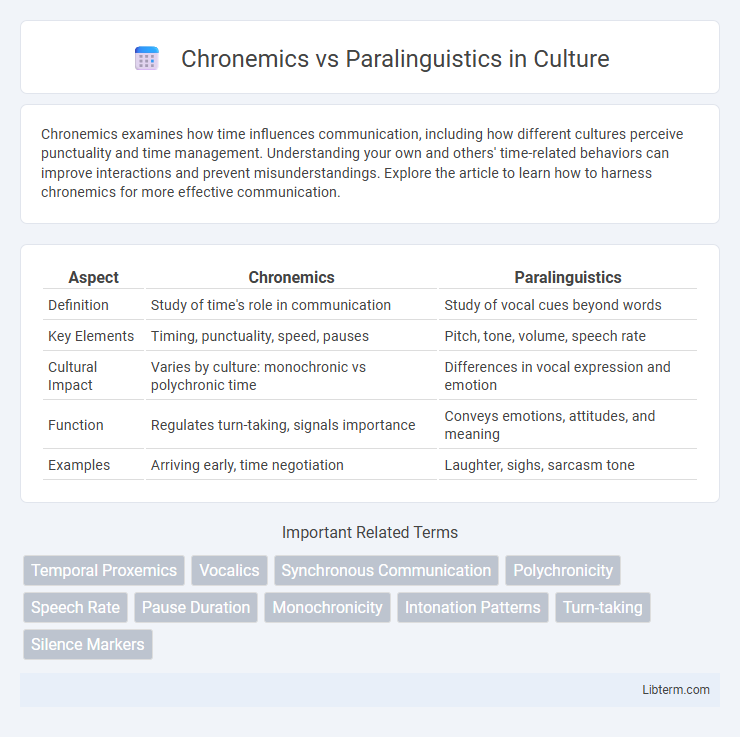 Chronemics vs Paralinguistics in Culture

Chronemics examines how time influences communication, including how different cultures perceive punctuality and time management. Understanding your own and others' time-related behaviors can improve interactions and prevent misunderstandings. Explore the article to learn how to harness chronemics for more effective communication.

| Aspect | Chronemics | Paralinguistics |
|---|---|---|
| Definition | Study of time's role in communication | Study of vocal cues beyond words |
| Key Elements | Timing, punctuality, speed, pauses | Pitch, tone, volume, speech rate |
| Cultural Impact | Varies by culture: monochronic vs polychronic time | Differences in vocal expression and emotion |
| Function | Regulates turn-taking, signals importance | Conveys emotions, attitudes, and meaning |
| Examples | Arriving early, time negotiation | Laughter, sighs, sarcasm tone |

Important Related Terms

Temporal Proxemics
Vocalics
Synchronous Communication
Polychronicity
Speech Rate
Pause Duration
Monochronicity
Intonation Patterns
Turn-taking
Silence Markers

Libterm.com