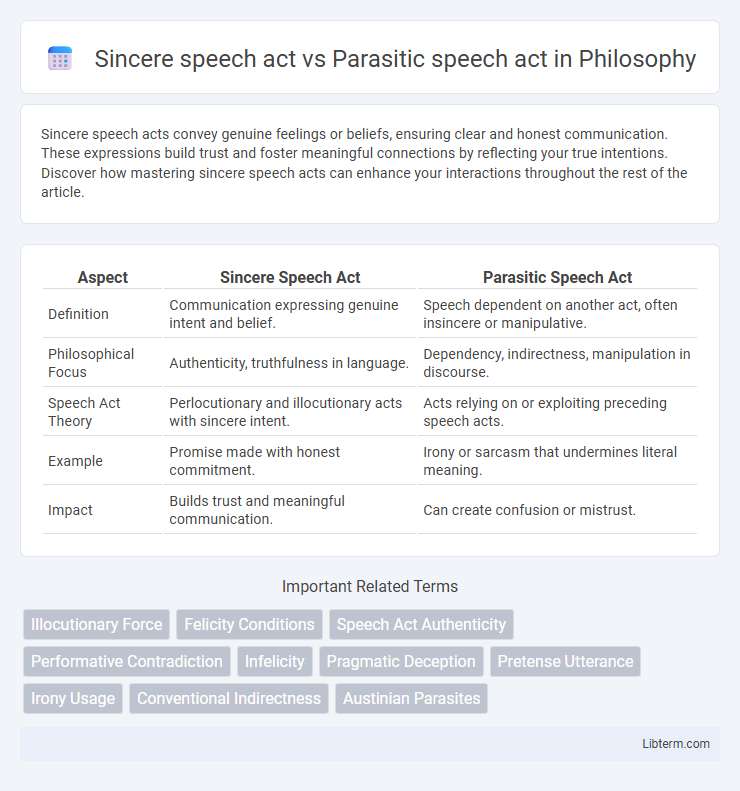 Sincere speech act vs Parasitic speech act in Philosophy

Sincere speech acts convey genuine feelings or beliefs, ensuring clear and honest communication. These expressions build trust and foster meaningful connections by reflecting your true intentions. Discover how mastering sincere speech acts can enhance your interactions throughout the rest of the article.

| Aspect | Sincere Speech Act | Parasitic Speech Act |
|---|---|---|
| Definition | Communication expressing genuine intent and belief. | Speech dependent on another act, often insincere or manipulative. |
| Philosophical Focus | Authenticity, truthfulness in language. | Dependency, indirectness, manipulation in discourse. |
| Speech Act Theory | Perlocutionary and illocutionary acts with sincere intent. | Acts relying on or exploiting preceding speech acts. |
| Example | Promise made with honest commitment. | Irony or sarcasm that undermines literal meaning. |
| Impact | Builds trust and meaningful communication. | Can create confusion or mistrust. |

Important Related Terms

Illocutionary Force
Felicity Conditions
Speech Act Authenticity
Performative Contradiction
Infelicity
Pragmatic Deception
Pretense Utterance
Irony Usage
Conventional Indirectness
Austinian Parasites

Libterm.com