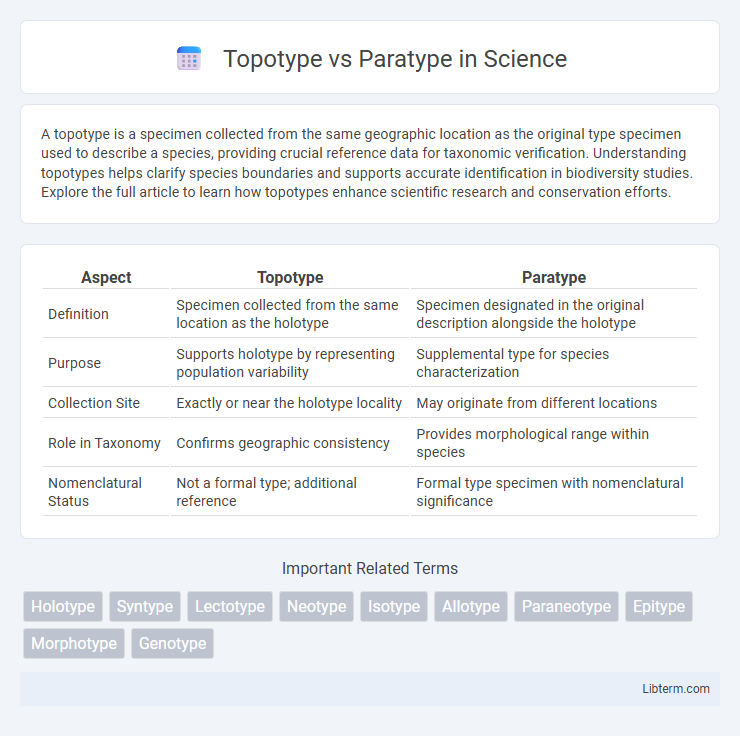 Topotype vs Paratype in Science

A topotype is a specimen collected from the same geographic location as the original type specimen used to describe a species, providing crucial reference data for taxonomic verification. Understanding topotypes helps clarify species boundaries and supports accurate identification in biodiversity studies. Explore the full article to learn how topotypes enhance scientific research and conservation efforts.

| Aspect | Topotype | Paratype |
|---|---|---|
| Definition | Specimen collected from the same location as the holotype | Specimen designated in the original description alongside the holotype |
| Purpose | Supports holotype by representing population variability | Supplemental type for species characterization |
| Collection Site | Exactly or near the holotype locality | May originate from different locations |
| Role in Taxonomy | Confirms geographic consistency | Provides morphological range within species |
| Nomenclatural Status | Not a formal type; additional reference | Formal type specimen with nomenclatural significance |

Important Related Terms

Holotype Syntype Lectotype Neotype Isotype Allotype Paraneotype Epitype Morphotype Genotype

Libterm.com