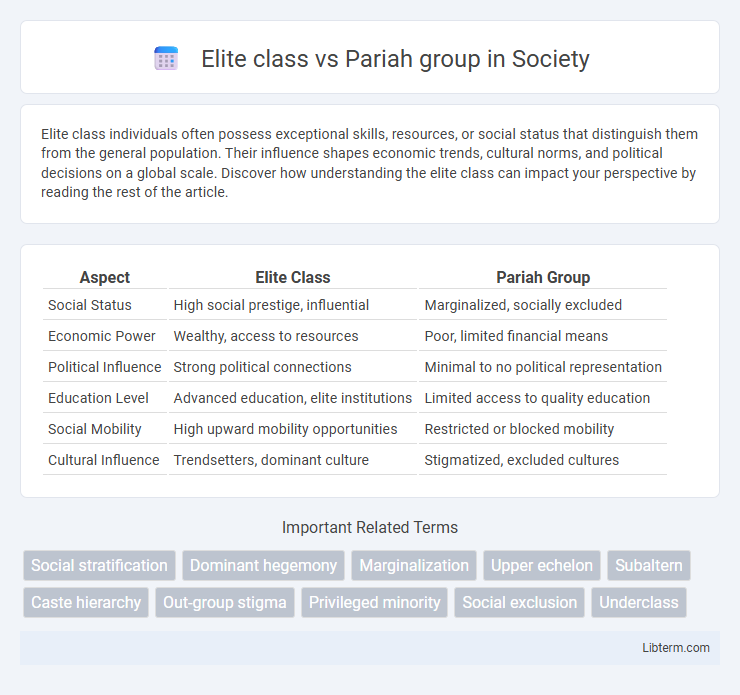 Elite class vs Pariah group in Society

Elite class individuals often possess exceptional skills, resources, or social status that distinguish them from the general population. Their influence shapes economic trends, cultural norms, and political decisions on a global scale. Discover how understanding the elite class can impact your perspective by reading the rest of the article.

| Aspect | Elite Class | Pariah Group |
|---|---|---|
| Social Status | High social prestige, influential | Marginalized, socially excluded |
| Economic Power | Wealthy, access to resources | Poor, limited financial means |
| Political Influence | Strong political connections | Minimal to no political representation |
| Education Level | Advanced education, elite institutions | Limited access to quality education |
| Social Mobility | High upward mobility opportunities | Restricted or blocked mobility |
| Cultural Influence | Trendsetters, dominant culture | Stigmatized, excluded cultures |

Important Related Terms

Social stratification
Dominant hegemony
Marginalization
Upper echelon
Subaltern
Caste hierarchy
Out-group stigma
Privileged minority
Social exclusion
Underclass

Libterm.com