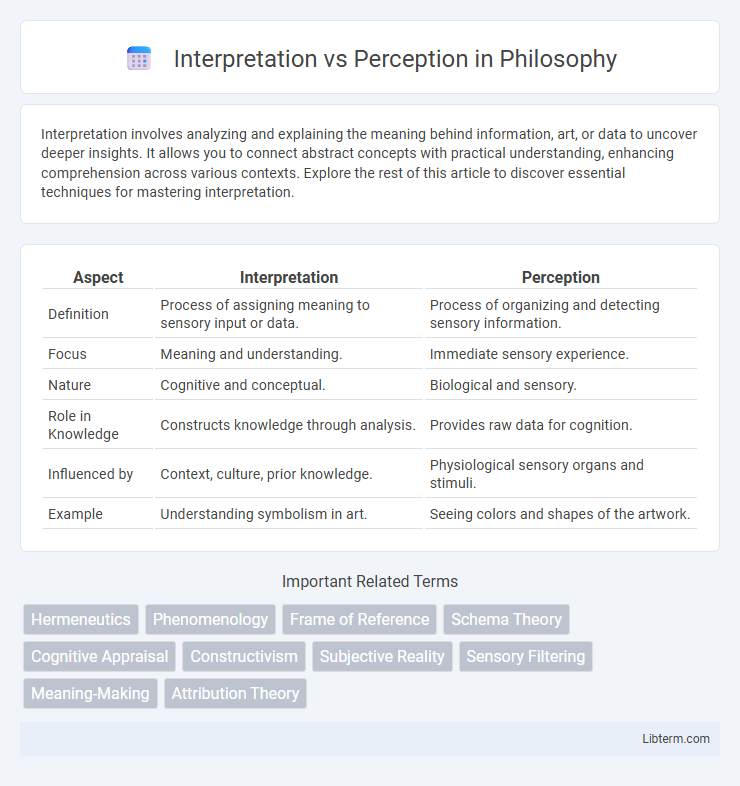 Interpretation vs Perception in Philosophy

Interpretation involves analyzing and explaining the meaning behind information, art, or data to uncover deeper insights. It allows you to connect abstract concepts with practical understanding, enhancing comprehension across various contexts. Explore the rest of this article to discover essential techniques for mastering interpretation.

| Aspect | Interpretation | Perception |
|---|---|---|
| Definition | Process of assigning meaning to sensory input or data. | Process of organizing and detecting sensory information. |
| Focus | Meaning and understanding. | Immediate sensory experience. |
| Nature | Cognitive and conceptual. | Biological and sensory. |
| Role in Knowledge | Constructs knowledge through analysis. | Provides raw data for cognition. |
| Influenced by | Context, culture, prior knowledge. | Physiological sensory organs and stimuli. |
| Example | Understanding symbolism in art. | Seeing colors and shapes of the artwork. |

Important Related Terms

Hermeneutics
Phenomenology
Frame of Reference
Schema Theory
Cognitive Appraisal
Constructivism
Subjective Reality
Sensory Filtering
Meaning-Making
Attribution Theory

Libterm.com