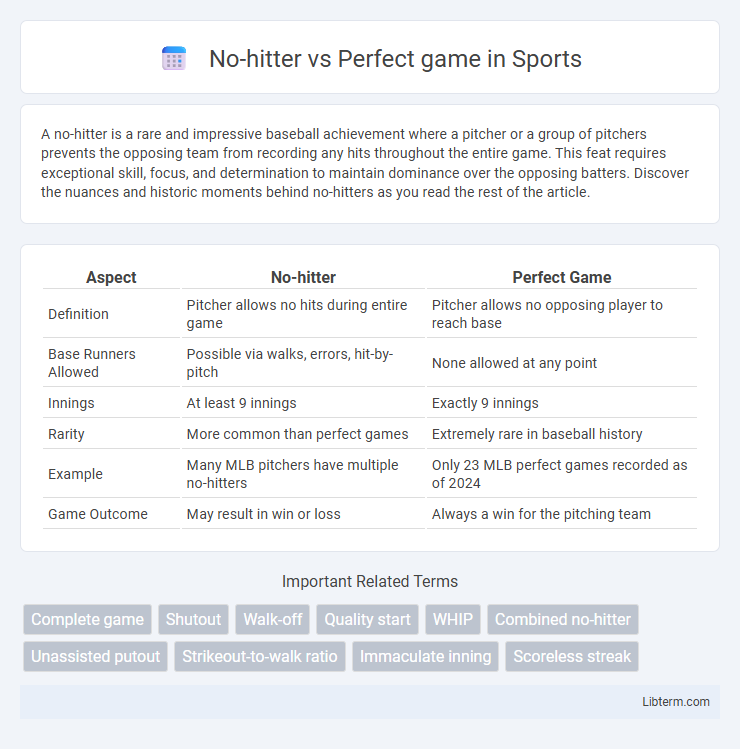 No-hitter vs Perfect game in Sports

A no-hitter is a rare and impressive baseball achievement where a pitcher or a group of pitchers prevents the opposing team from recording any hits throughout the entire game. This feat requires exceptional skill, focus, and determination to maintain dominance over the opposing batters. Discover the nuances and historic moments behind no-hitters as you read the rest of the article.

| Aspect | No-hitter | Perfect Game |
|---|---|---|
| Definition | Pitcher allows no hits during entire game | Pitcher allows no opposing player to reach base |
| Base Runners Allowed | Possible via walks, errors, hit-by-pitch | None allowed at any point |
| Innings | At least 9 innings | Exactly 9 innings |
| Rarity | More common than perfect games | Extremely rare in baseball history |
| Example | Many MLB pitchers have multiple no-hitters | Only 23 MLB perfect games recorded as of 2024 |
| Game Outcome | May result in win or loss | Always a win for the pitching team |

Important Related Terms

Complete game
Shutout
Walk-off
Quality start
WHIP
Combined no-hitter
Unassisted putout
Strikeout-to-walk ratio
Immaculate inning
Scoreless streak

Libterm.com