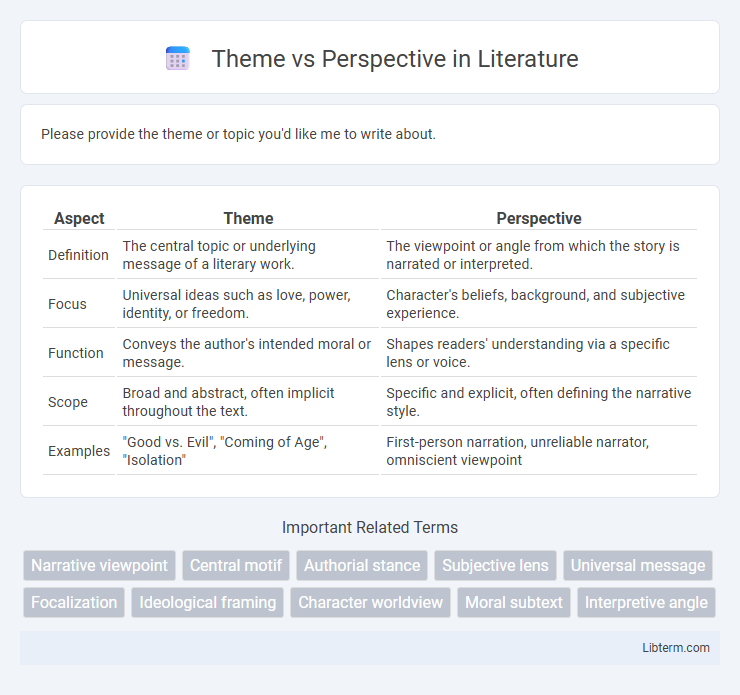 Theme vs Perspective in Literature

Please provide the theme or topic you'd like me to write about.

| Aspect | Theme | Perspective |
|---|---|---|
| Definition | The central topic or underlying message of a literary work. | The viewpoint or angle from which the story is narrated or interpreted. |
| Focus | Universal ideas such as love, power, identity, or freedom. | Character's beliefs, background, and subjective experience. |
| Function | Conveys the author's intended moral or message. | Shapes readers' understanding via a specific lens or voice. |
| Scope | Broad and abstract, often implicit throughout the text. | Specific and explicit, often defining the narrative style. |
| Examples | "Good vs. Evil", "Coming of Age", "Isolation" | First-person narration, unreliable narrator, omniscient viewpoint |

Important Related Terms

Narrative viewpoint
Central motif
Authorial stance
Subjective lens
Universal message
Focalization
Ideological framing
Character worldview
Moral subtext
Interpretive angle

Libterm.com