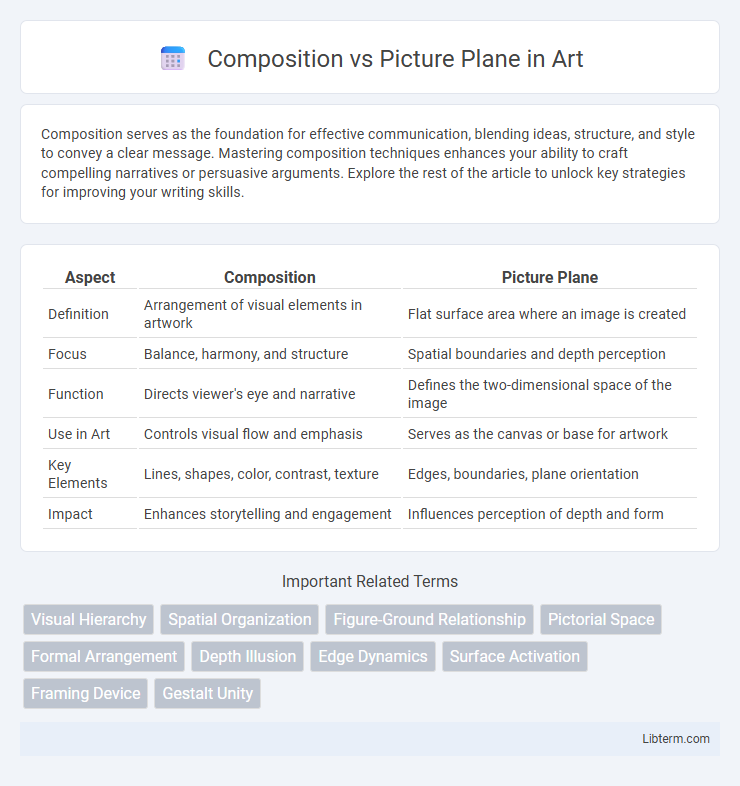 Composition vs Picture Plane in Art

Composition serves as the foundation for effective communication, blending ideas, structure, and style to convey a clear message. Mastering composition techniques enhances your ability to craft compelling narratives or persuasive arguments. Explore the rest of the article to unlock key strategies for improving your writing skills.

| Aspect | Composition | Picture Plane |
|---|---|---|
| Definition | Arrangement of visual elements in artwork | Flat surface area where an image is created |
| Focus | Balance, harmony, and structure | Spatial boundaries and depth perception |
| Function | Directs viewer's eye and narrative | Defines the two-dimensional space of the image |
| Use in Art | Controls visual flow and emphasis | Serves as the canvas or base for artwork |
| Key Elements | Lines, shapes, color, contrast, texture | Edges, boundaries, plane orientation |
| Impact | Enhances storytelling and engagement | Influences perception of depth and form |

Important Related Terms

Visual Hierarchy
Spatial Organization
Figure-Ground Relationship
Pictorial Space
Formal Arrangement
Depth Illusion
Edge Dynamics
Surface Activation
Framing Device
Gestalt Unity

Libterm.com