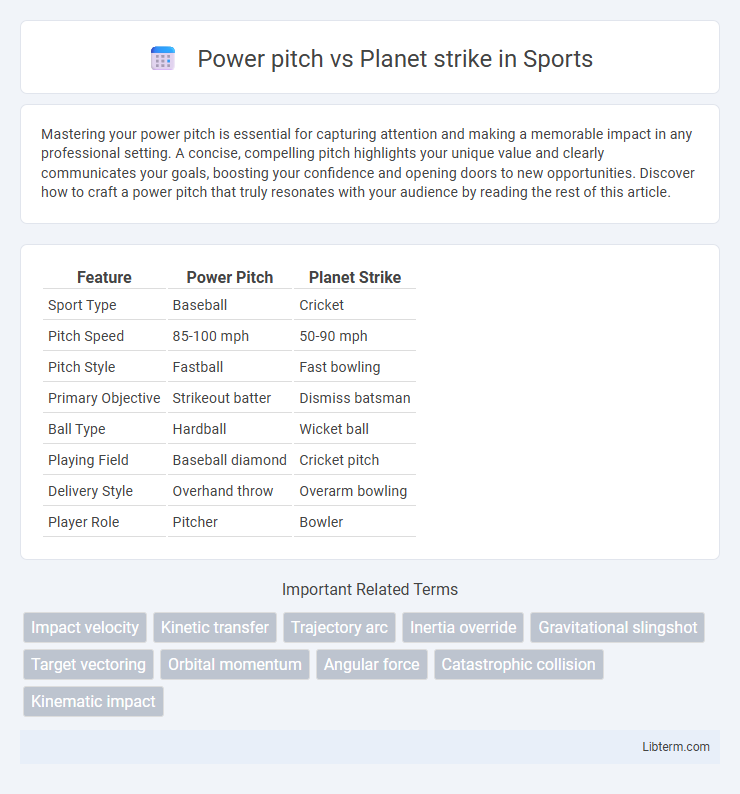 Power pitch vs Planet strike in Sports

Mastering your power pitch is essential for capturing attention and making a memorable impact in any professional setting. A concise, compelling pitch highlights your unique value and clearly communicates your goals, boosting your confidence and opening doors to new opportunities. Discover how to craft a power pitch that truly resonates with your audience by reading the rest of this article.

| Feature | Power Pitch | Planet Strike |
|---|---|---|
| Sport Type | Baseball | Cricket |
| Pitch Speed | 85-100 mph | 50-90 mph |
| Pitch Style | Fastball | Fast bowling |
| Primary Objective | Strikeout batter | Dismiss batsman |
| Ball Type | Hardball | Wicket ball |
| Playing Field | Baseball diamond | Cricket pitch |
| Delivery Style | Overhand throw | Overarm bowling |
| Player Role | Pitcher | Bowler |

Important Related Terms

Impact velocity
Kinetic transfer
Trajectory arc
Inertia override
Gravitational slingshot
Target vectoring
Orbital momentum
Angular force
Catastrophic collision
Kinematic impact

Libterm.com