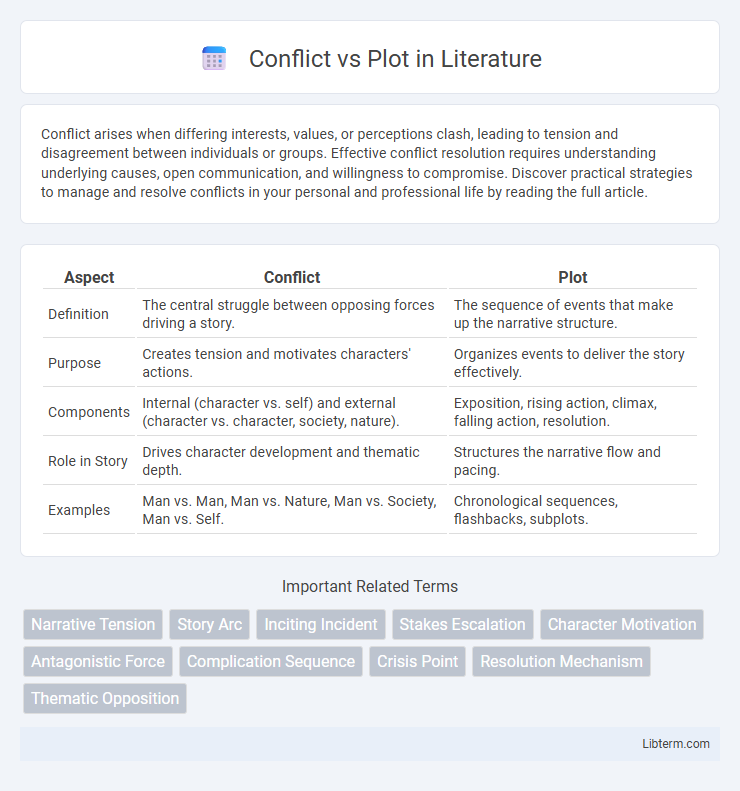 Conflict vs Plot in Literature

Conflict arises when differing interests, values, or perceptions clash, leading to tension and disagreement between individuals or groups. Effective conflict resolution requires understanding underlying causes, open communication, and willingness to compromise. Discover practical strategies to manage and resolve conflicts in your personal and professional life by reading the full article.

| Aspect | Conflict | Plot |
|---|---|---|
| Definition | The central struggle between opposing forces driving a story. | The sequence of events that make up the narrative structure. |
| Purpose | Creates tension and motivates characters' actions. | Organizes events to deliver the story effectively. |
| Components | Internal (character vs. self) and external (character vs. character, society, nature). | Exposition, rising action, climax, falling action, resolution. |
| Role in Story | Drives character development and thematic depth. | Structures the narrative flow and pacing. |
| Examples | Man vs. Man, Man vs. Nature, Man vs. Society, Man vs. Self. | Chronological sequences, flashbacks, subplots. |

Important Related Terms

Narrative Tension
Story Arc
Inciting Incident
Stakes Escalation
Character Motivation
Antagonistic Force
Complication Sequence
Crisis Point
Resolution Mechanism
Thematic Opposition

Libterm.com