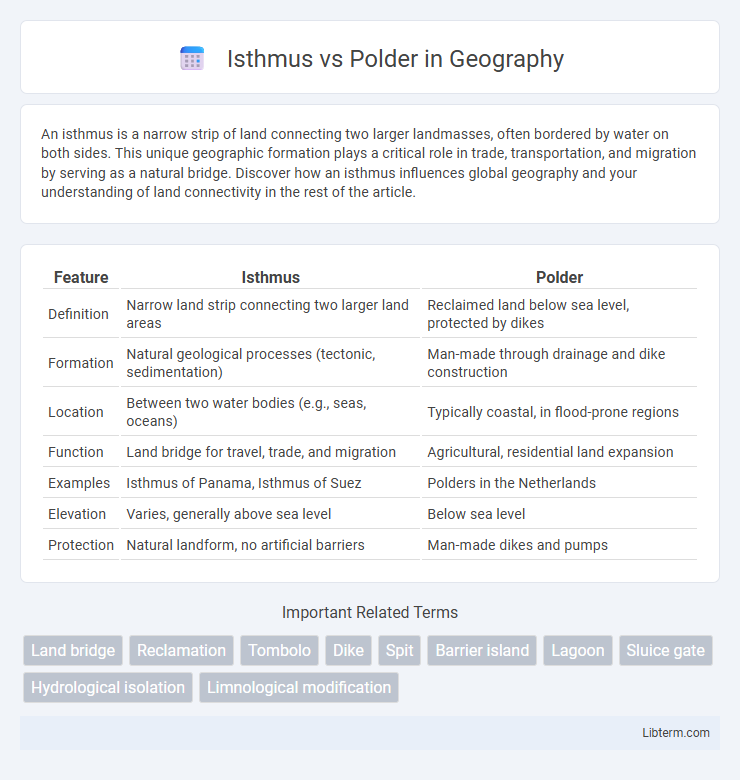 Isthmus vs Polder in Geography

An isthmus is a narrow strip of land connecting two larger landmasses, often bordered by water on both sides. This unique geographic formation plays a critical role in trade, transportation, and migration by serving as a natural bridge. Discover how an isthmus influences global geography and your understanding of land connectivity in the rest of the article.

| Feature | Isthmus | Polder |
|---|---|---|
| Definition | Narrow land strip connecting two larger land areas | Reclaimed land below sea level, protected by dikes |
| Formation | Natural geological processes (tectonic, sedimentation) | Man-made through drainage and dike construction |
| Location | Between two water bodies (e.g., seas, oceans) | Typically coastal, in flood-prone regions |
| Function | Land bridge for travel, trade, and migration | Agricultural, residential land expansion |
| Examples | Isthmus of Panama, Isthmus of Suez | Polders in the Netherlands |
| Elevation | Varies, generally above sea level | Below sea level |
| Protection | Natural landform, no artificial barriers | Man-made dikes and pumps |

Important Related Terms

Land bridge
Reclamation
Tombolo
Dike
Spit
Barrier island
Lagoon
Sluice gate
Hydrological isolation
Limnological modification

Libterm.com