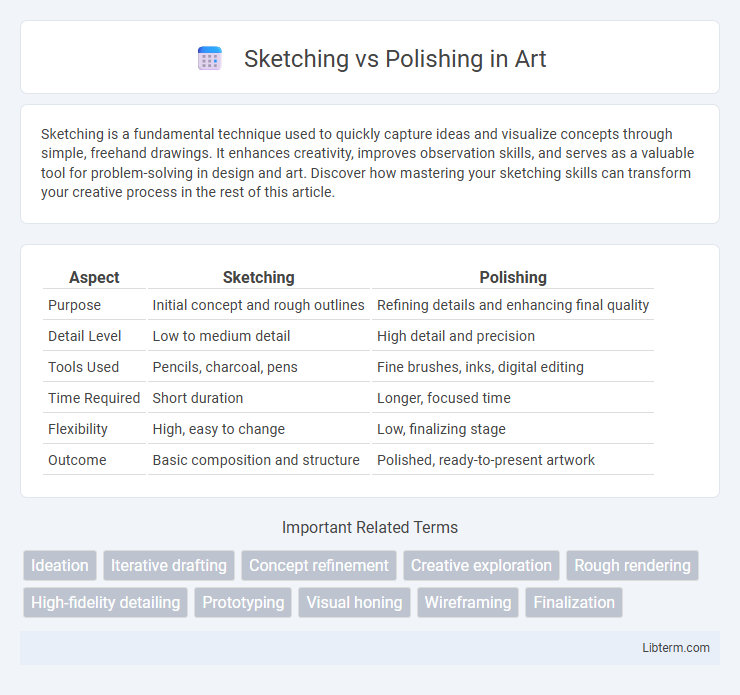 Sketching vs Polishing in Art

Sketching is a fundamental technique used to quickly capture ideas and visualize concepts through simple, freehand drawings. It enhances creativity, improves observation skills, and serves as a valuable tool for problem-solving in design and art. Discover how mastering your sketching skills can transform your creative process in the rest of this article.

| Aspect | Sketching | Polishing |
|---|---|---|
| Purpose | Initial concept and rough outlines | Refining details and enhancing final quality |
| Detail Level | Low to medium detail | High detail and precision |
| Tools Used | Pencils, charcoal, pens | Fine brushes, inks, digital editing |
| Time Required | Short duration | Longer, focused time |
| Flexibility | High, easy to change | Low, finalizing stage |
| Outcome | Basic composition and structure | Polished, ready-to-present artwork |

Important Related Terms

Ideation
Iterative drafting
Concept refinement
Creative exploration
Rough rendering
High-fidelity detailing
Prototyping
Visual honing
Wireframing
Finalization

Libterm.com