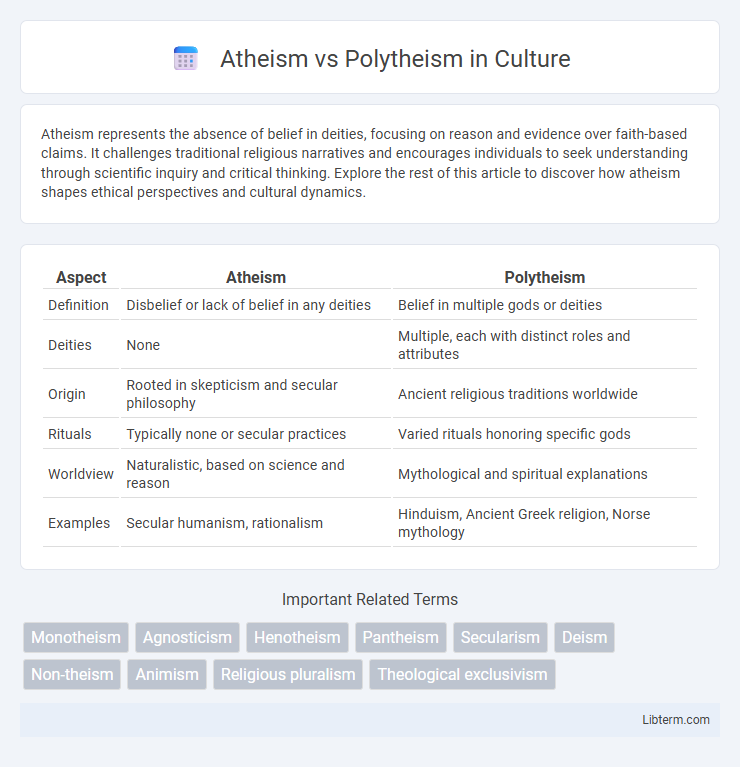 Atheism vs Polytheism in Culture

Atheism represents the absence of belief in deities, focusing on reason and evidence over faith-based claims. It challenges traditional religious narratives and encourages individuals to seek understanding through scientific inquiry and critical thinking. Explore the rest of this article to discover how atheism shapes ethical perspectives and cultural dynamics.

| Aspect | Atheism | Polytheism |
|---|---|---|
| Definition | Disbelief or lack of belief in any deities | Belief in multiple gods or deities |
| Deities | None | Multiple, each with distinct roles and attributes |
| Origin | Rooted in skepticism and secular philosophy | Ancient religious traditions worldwide |
| Rituals | Typically none or secular practices | Varied rituals honoring specific gods |
| Worldview | Naturalistic, based on science and reason | Mythological and spiritual explanations |
| Examples | Secular humanism, rationalism | Hinduism, Ancient Greek religion, Norse mythology |

Important Related Terms

Monotheism Agnosticism Henotheism Pantheism Secularism Deism Non-theism Animism Religious pluralism Theological exclusivism

Libterm.com