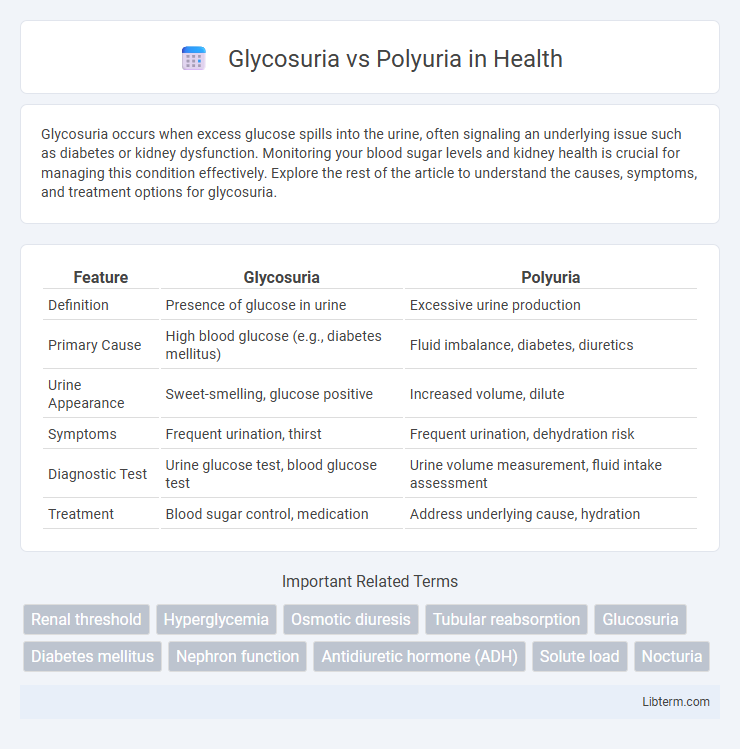 Glycosuria vs Polyuria in Health

Glycosuria occurs when excess glucose spills into the urine, often signaling an underlying issue such as diabetes or kidney dysfunction. Monitoring your blood sugar levels and kidney health is crucial for managing this condition effectively. Explore the rest of the article to understand the causes, symptoms, and treatment options for glycosuria.

| Feature | Glycosuria | Polyuria |
|---|---|---|
| Definition | Presence of glucose in urine | Excessive urine production |
| Primary Cause | High blood glucose (e.g., diabetes mellitus) | Fluid imbalance, diabetes, diuretics |
| Urine Appearance | Sweet-smelling, glucose positive | Increased volume, dilute |
| Symptoms | Frequent urination, thirst | Frequent urination, dehydration risk |
| Diagnostic Test | Urine glucose test, blood glucose test | Urine volume measurement, fluid intake assessment |
| Treatment | Blood sugar control, medication | Address underlying cause, hydration |

Important Related Terms

Renal threshold
Hyperglycemia
Osmotic diuresis
Tubular reabsorption
Glucosuria
Diabetes mellitus
Nephron function
Antidiuretic hormone (ADH)
Solute load
Nocturia

Libterm.com