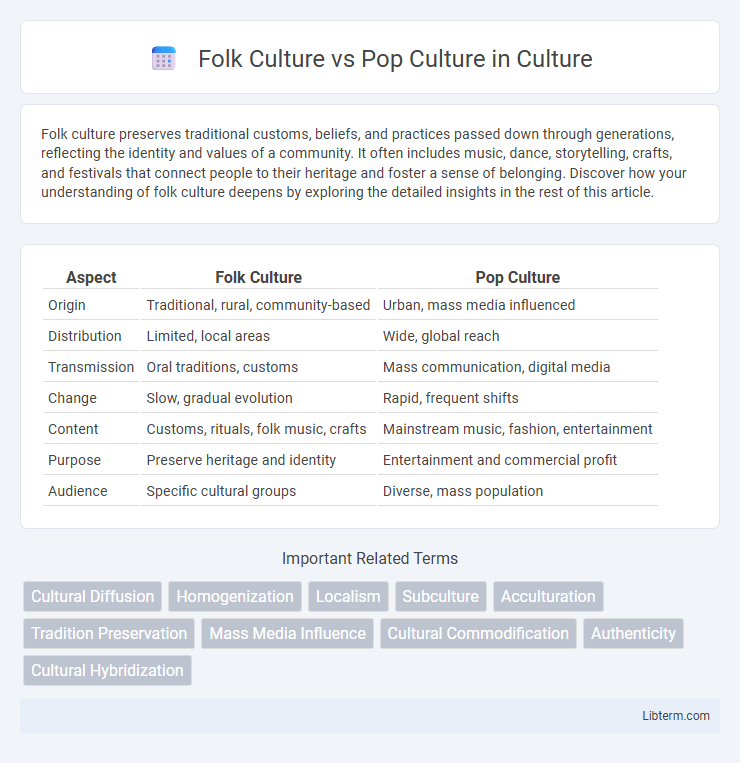 Folk Culture vs Pop Culture in Culture

Folk culture preserves traditional customs, beliefs, and practices passed down through generations, reflecting the identity and values of a community. It often includes music, dance, storytelling, crafts, and festivals that connect people to their heritage and foster a sense of belonging. Discover how your understanding of folk culture deepens by exploring the detailed insights in the rest of this article.

| Aspect | Folk Culture | Pop Culture |
|---|---|---|
| Origin | Traditional, rural, community-based | Urban, mass media influenced |
| Distribution | Limited, local areas | Wide, global reach |
| Transmission | Oral traditions, customs | Mass communication, digital media |
| Change | Slow, gradual evolution | Rapid, frequent shifts |
| Content | Customs, rituals, folk music, crafts | Mainstream music, fashion, entertainment |
| Purpose | Preserve heritage and identity | Entertainment and commercial profit |
| Audience | Specific cultural groups | Diverse, mass population |

Important Related Terms

Cultural Diffusion
Homogenization
Localism
Subculture
Acculturation
Tradition Preservation
Mass Media Influence
Cultural Commodification
Authenticity
Cultural Hybridization

Libterm.com